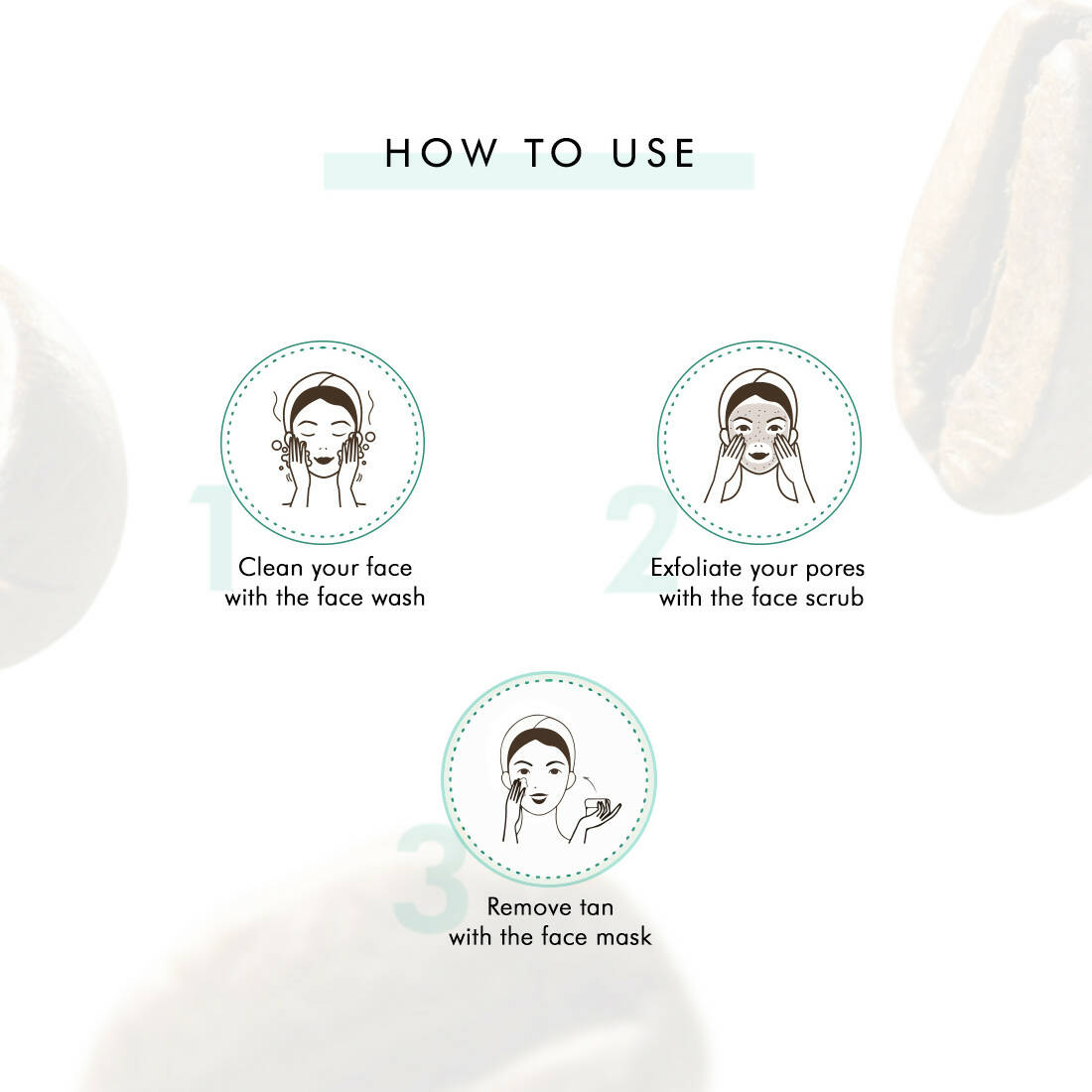 HOW TO USE

1
Clean your face with the face wash

2
Exfoliate your pores with the face scrub

3
Remove tan with the face mask