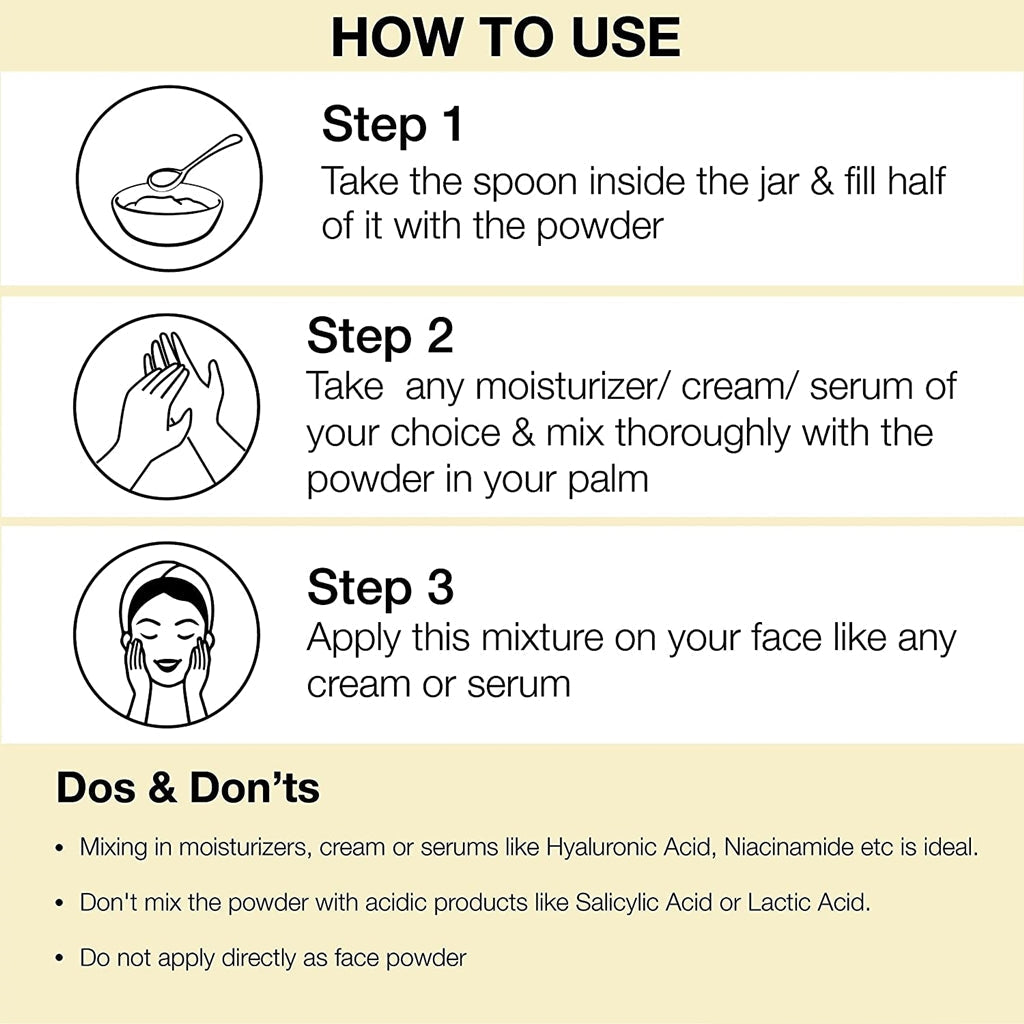 HOW TO USE

Step 1
Take the spoon inside the jar & fill half of it with the powder

Step 2
Take any moisturizer/ cream/ serum of your choice & mix thoroughly with the powder in your palm

Step 3
Apply this mixture on your face like any cream or serum

Dos & Don'ts

• Mixing in moisturizers, cream or serums like Hyaluronic Acid, Niacinamide etc is ideal.

• Don't mix the powder with acidic products like Salicylic Acid or Lactic Acid.

• Do not apply directly as face powder