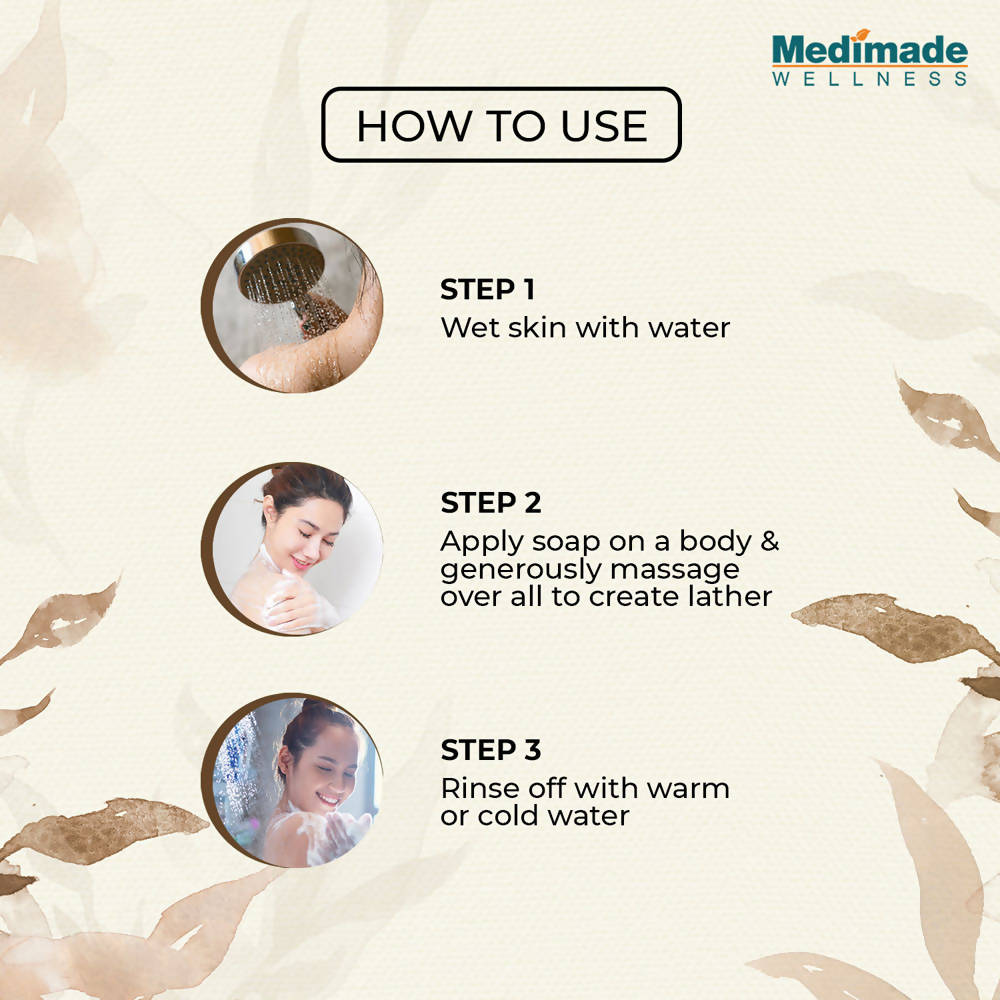 Medimade
WELLNESS

HOW TO USE

STEP 1
Wet skin with water

STEP 2
Apply soap on a body & generously massage over all to create lather

STEP 3
Rinse off with warm or cold water