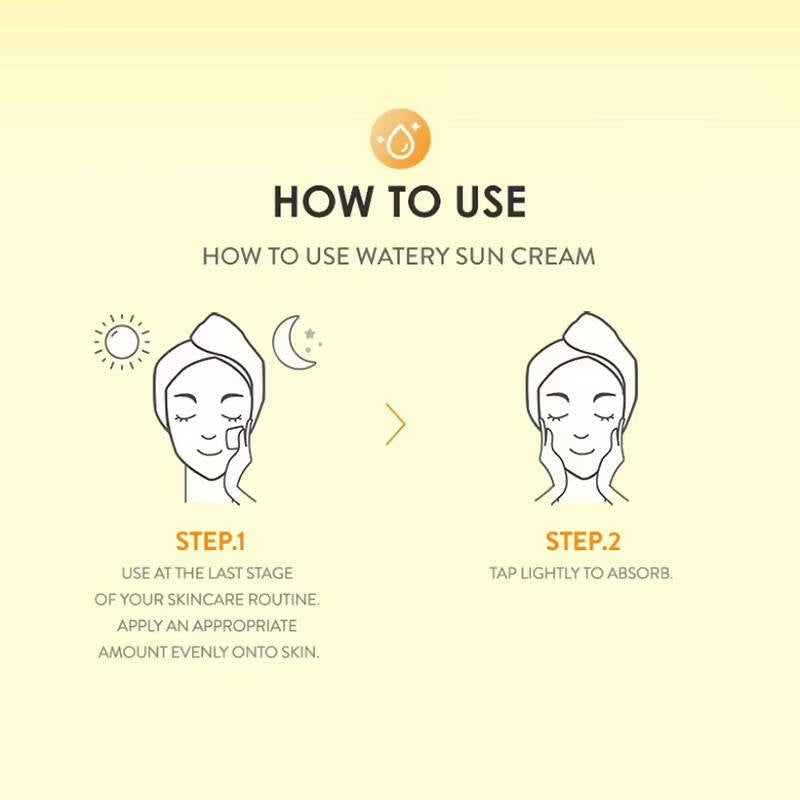 HOW TO USE

HOW TO USE WATERY SUN CREAM

STEP.1

USE AT THE LAST STAGE OF YOUR SKINCARE ROUTINE. APPLY AN APPROPRIATE AMOUNT EVENLY ONTO SKIN.

STEP.2

TAP LIGHTLY TO ABSORB.