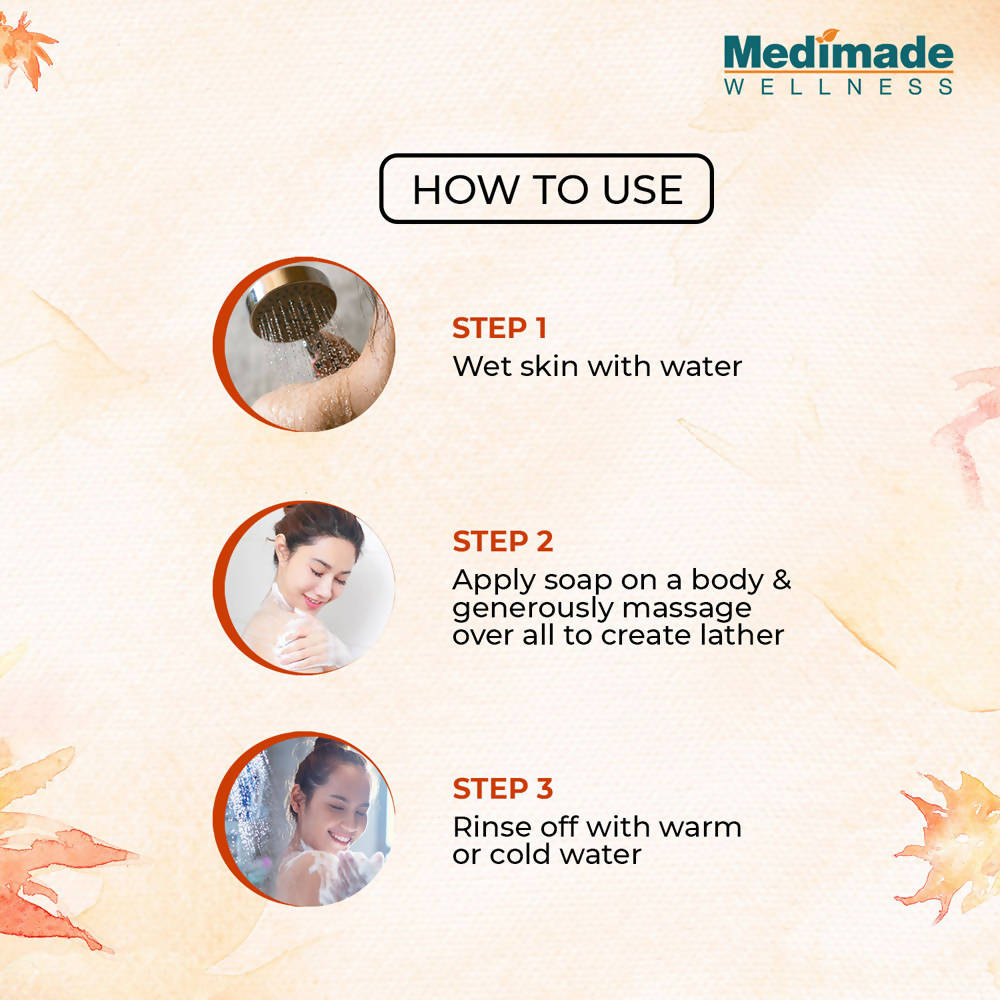 Medimade
WELLNESS

HOW TO USE

STEP 1
Wet skin with water

STEP 2
Apply soap on a body & generously massage over all to create lather

STEP 3
Rinse off with warm or cold water