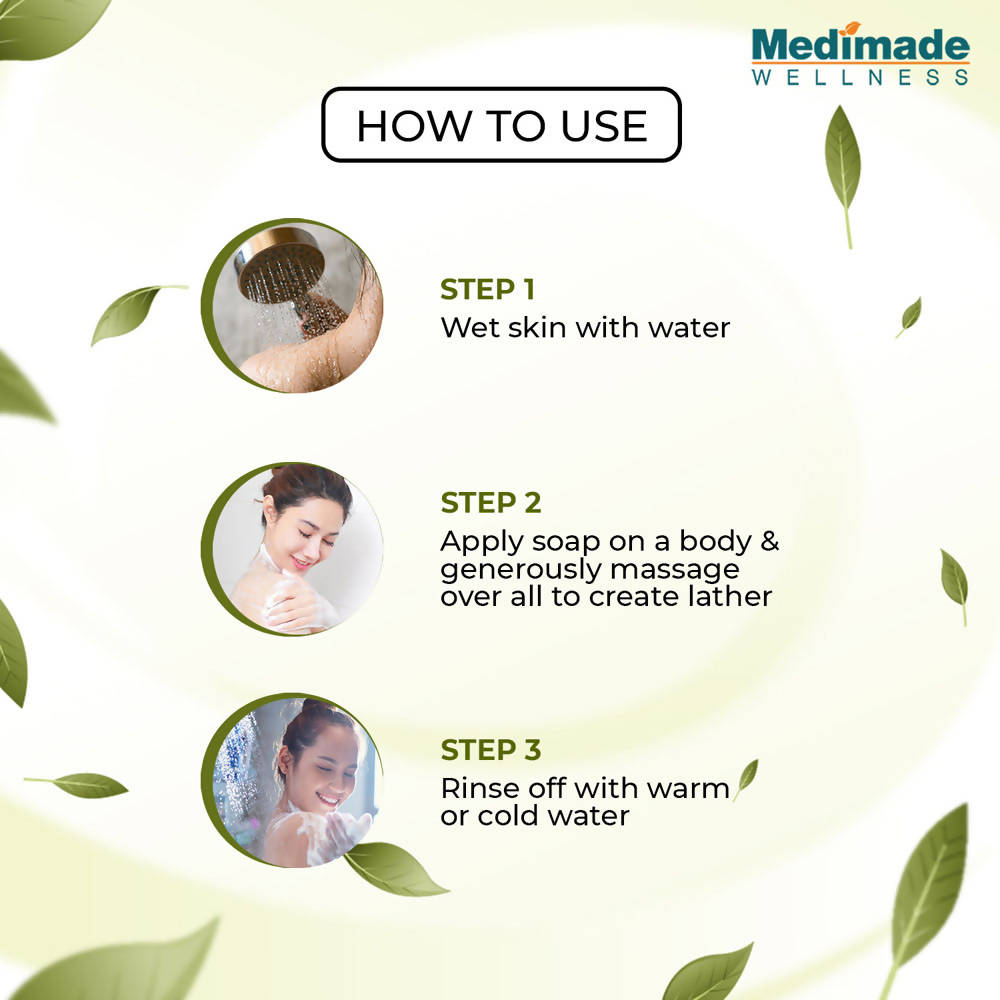 Medimade
WELLNESS

HOW TO USE

STEP 1
Wet skin with water

STEP 2
Apply soap on a body & generously massage over all to create lather

STEP 3
Rinse off with warm or cold water