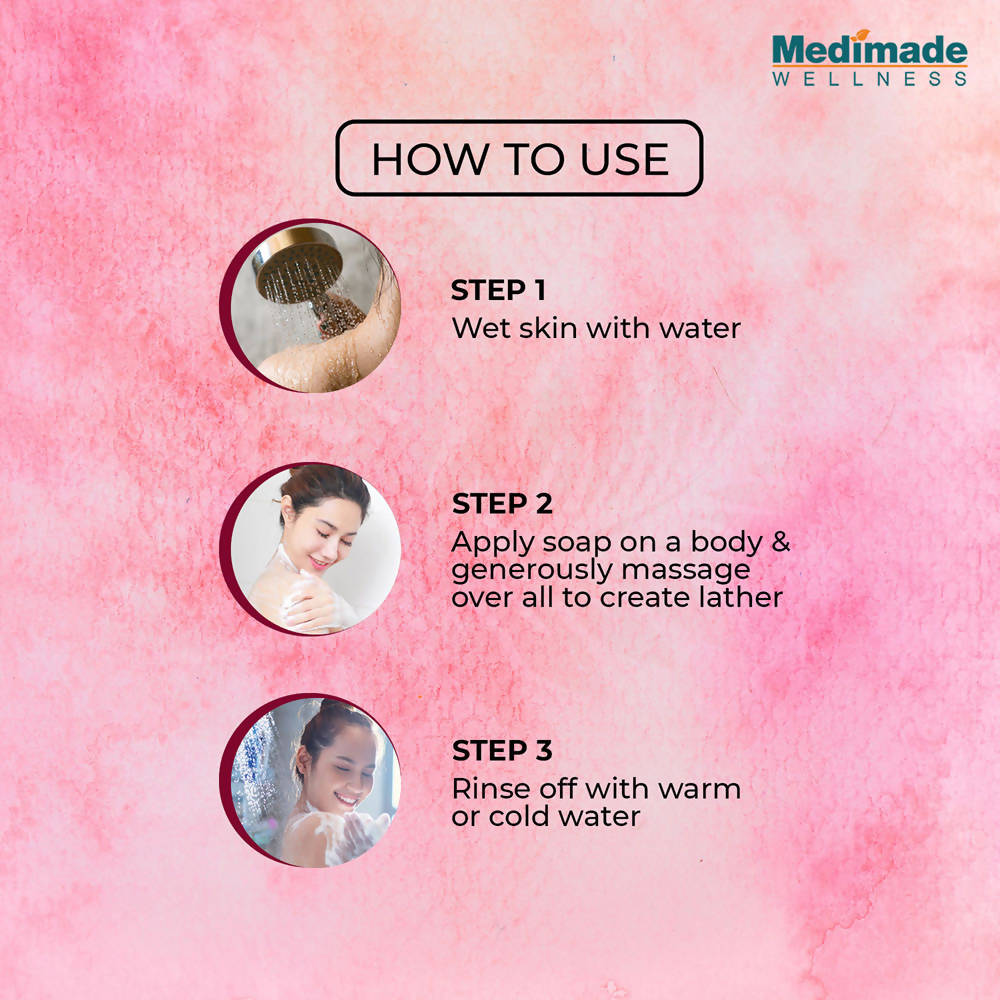 Medimade
WELLNESS

HOW TO USE

STEP 1
Wet skin with water

STEP 2
Apply soap on a body & generously massage over all to create lather

STEP 3
Rinse off with warm or cold water