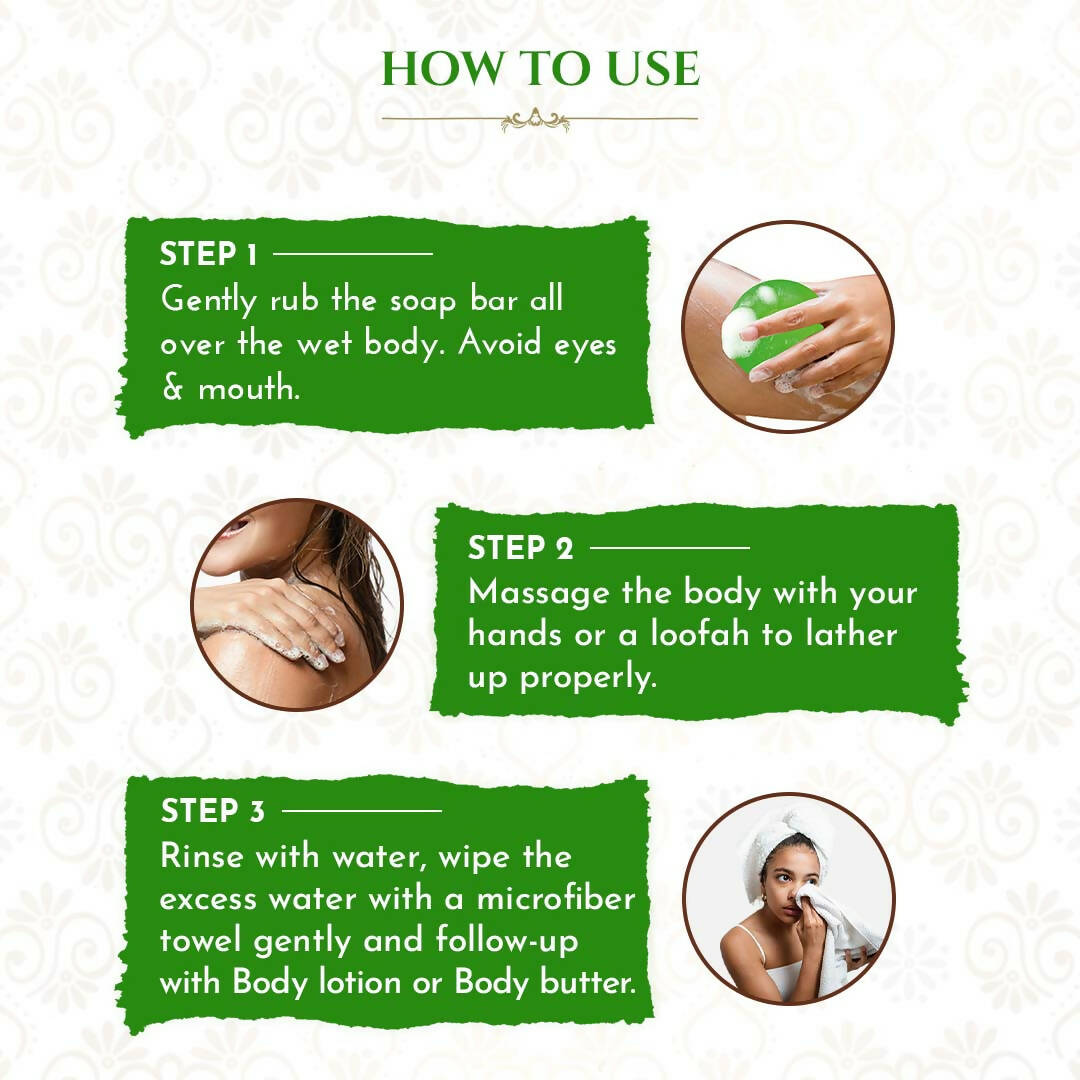 HOW TO USE

STEP 1
Gently rub the soap bar all over the wet body. Avoid eyes & mouth.

STEP 2
Massage the body with your hands or a loofah to lather up properly.

STEP 3
Rinse with water, wipe the excess water with a microfiber towel gently and follow-up with Body lotion or Body butter.