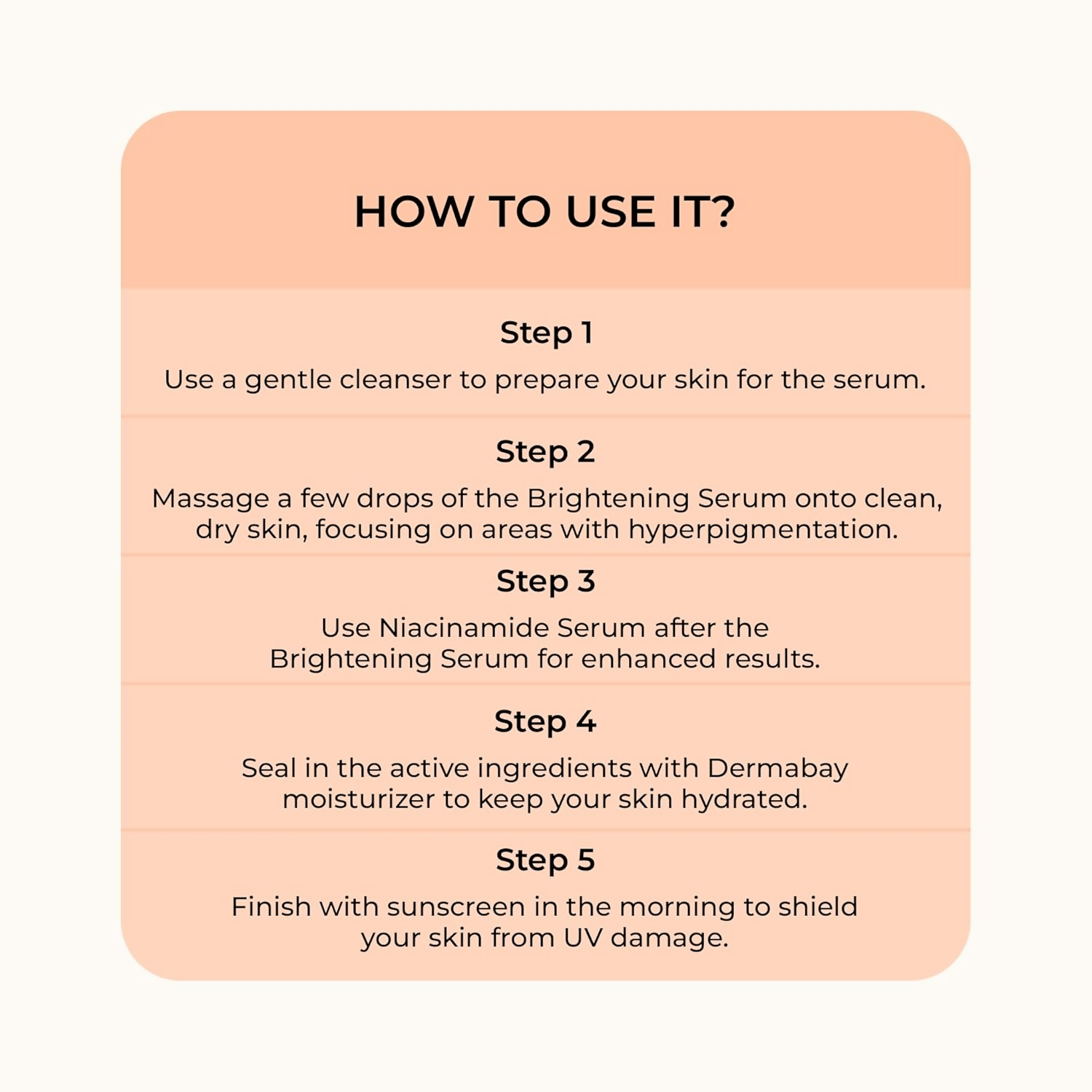 HOW TO USE IT?

Step 1

Use a gentle cleanser to prepare your skin for the serum.

Step 2

Massage a few drops of the Brightening Serum onto clean, dry skin, focusing on areas with hyperpigmentation.

Step 3

Use Niacinamide Serum after the Brightening Serum for enhanced results.

Step 4

Seal in the active ingredients with Dermabay moisturizer to keep your skin hydrated.

Step 5

Finish with sunscreen in the morning to shield your skin from UV damage.