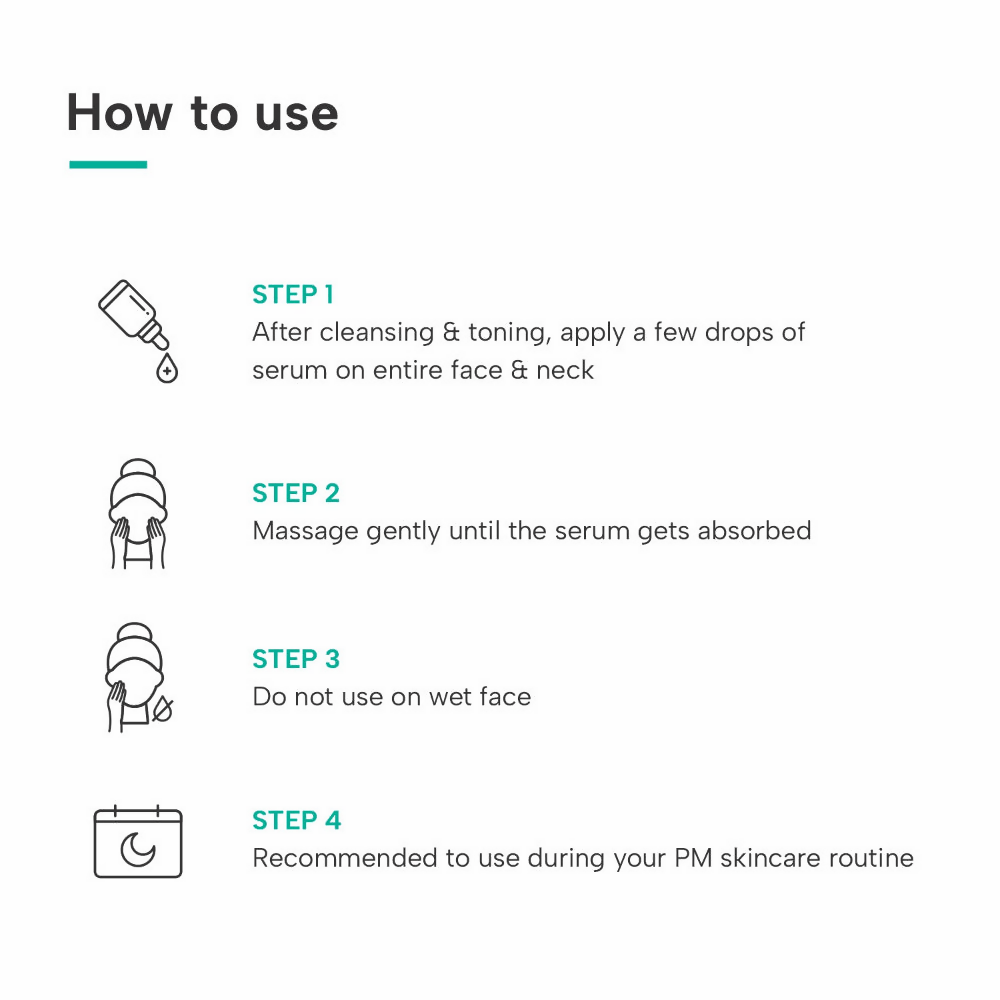 How to use

STEP 1
After cleansing & toning, apply a few drops of serum on entire face & neck

STEP 2
Massage gently until the serum gets absorbed

STEP 3
Do not use on wet face

STEP 4
Recommended to use during your PM skincare routine