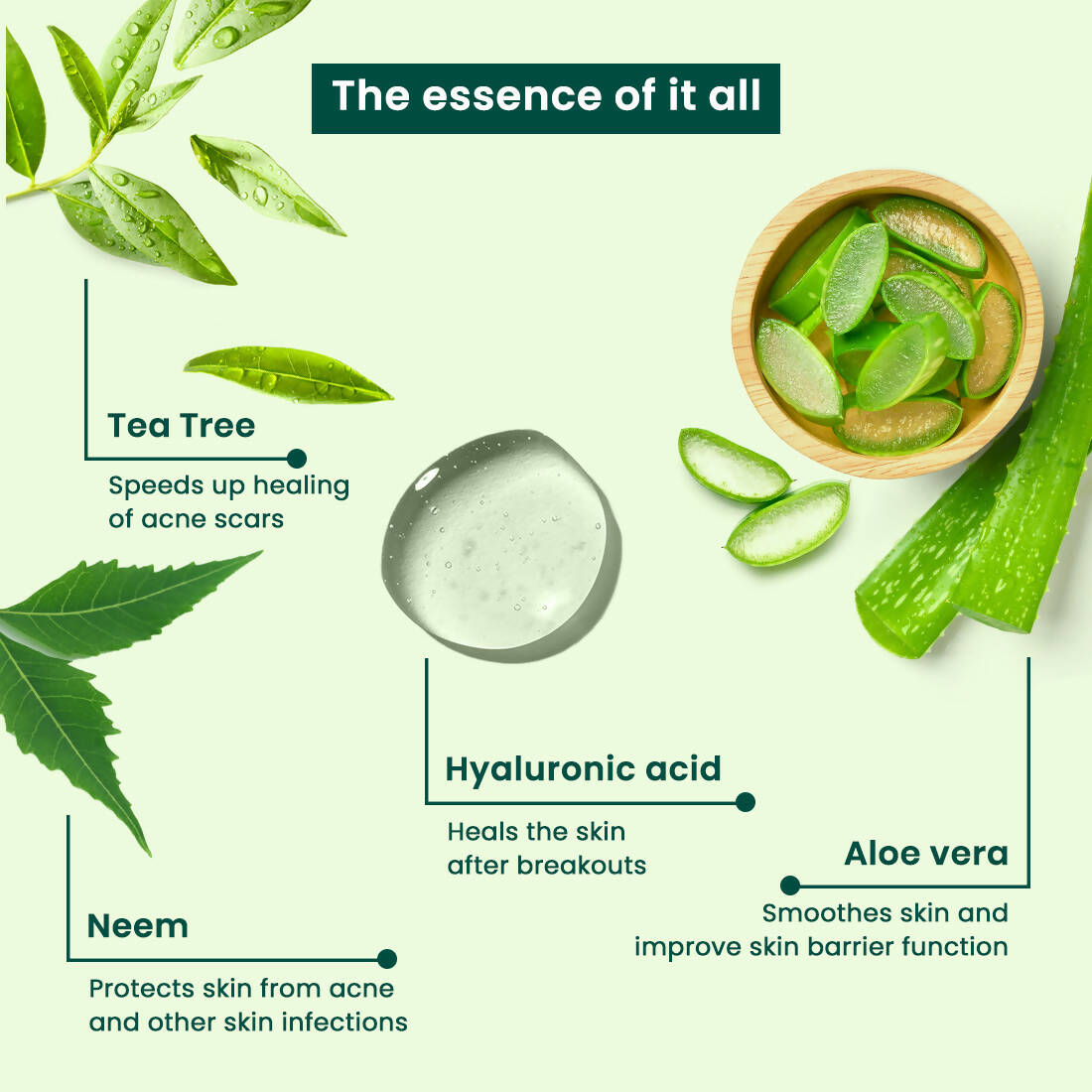 The essence of it all

Tea Tree

Speeds up healing of acne scars

Hyaluronic acid

Heals the skin after breakouts

Aloe vera

Smoothes skin and improve skin barrier function

Neem

Protects skin from acne and other skin infections