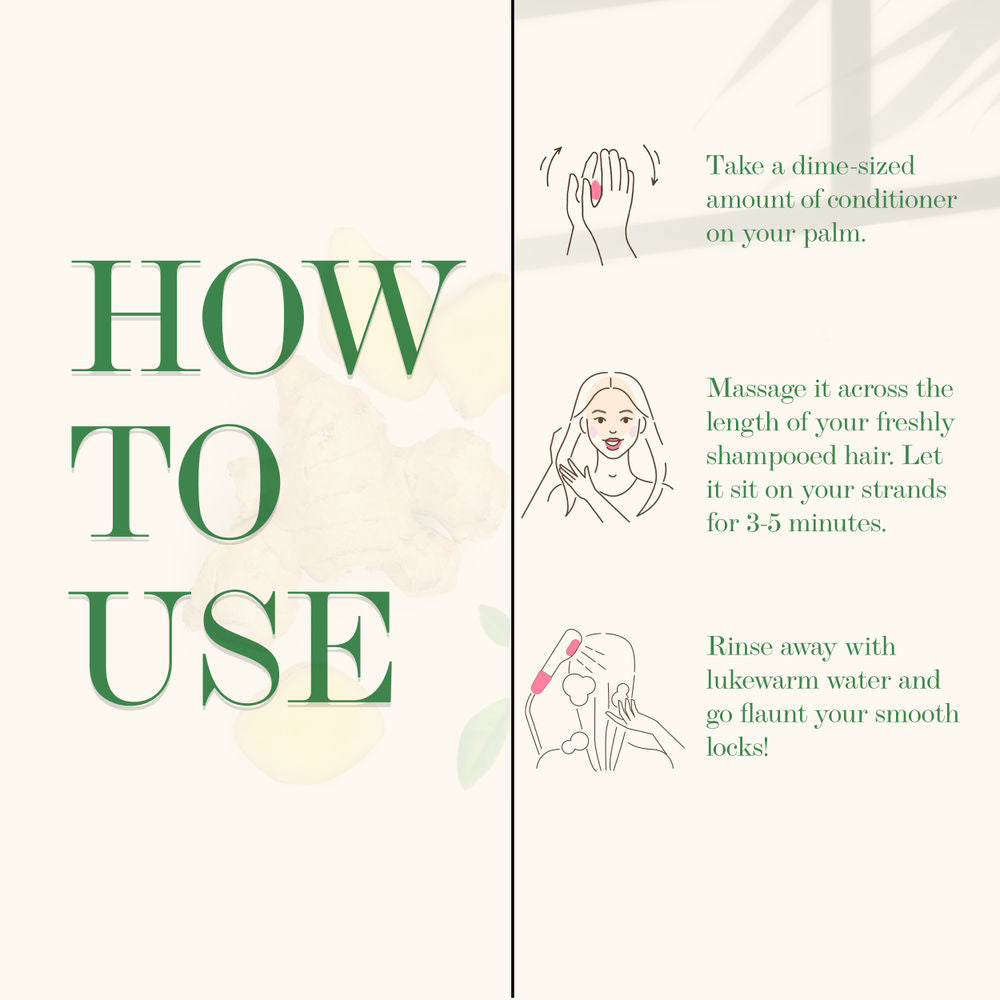 HOW
TO
USE

Take a dime-sized amount of conditioner on your palm.

Massage it across the length of your freshly shampooed hair. Let it sit on your strands for 3-5 minutes.

Rinse away with lukewarm water and go flaunt your smooth locks!