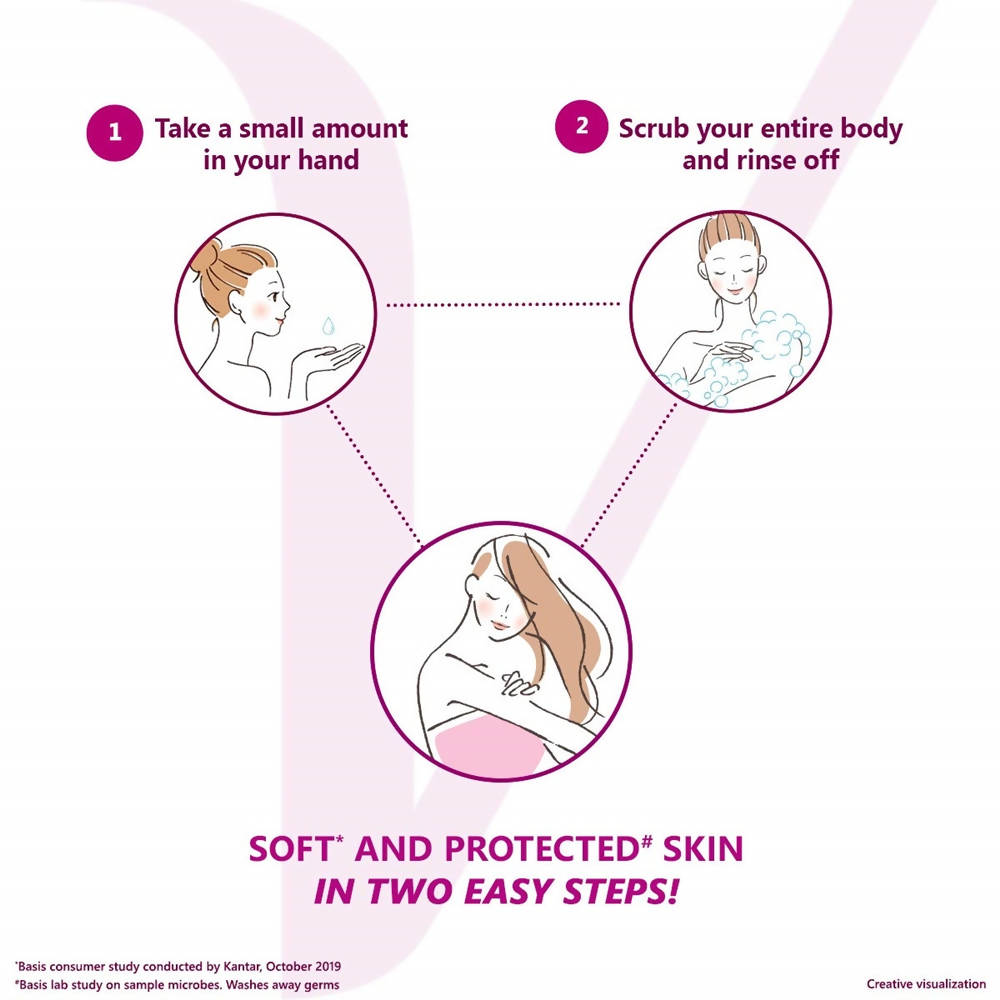 1 Take a small amount in your hand

2 Scrub your entire body and rinse off

SOFT* AND PROTECTED# SKIN
IN TWO EASY STEPS!

*Basis consumer study conducted by Kantar, October 2019
#Basis lab study on sample microbes. Washes away germs

Creative visualization