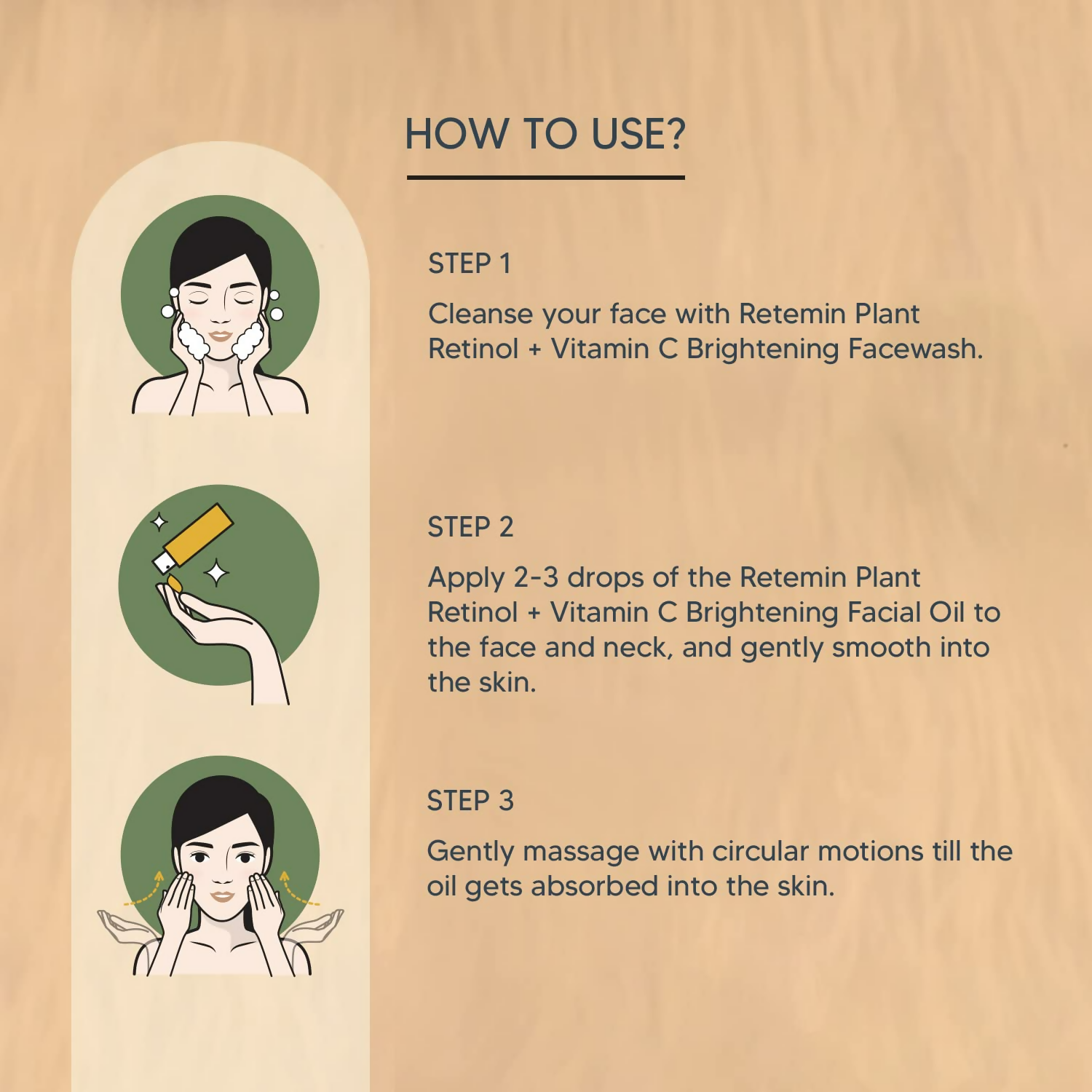 HOW TO USE?

STEP 1

Cleanse your face with Retemin Plant Retinol + Vitamin C Brightening Facewash.

STEP 2

Apply 2-3 drops of the Retemin Plant Retinol + Vitamin C Brightening Facial Oil to the face and neck, and gently smooth into the skin.

STEP 3

Gently massage with circular motions till the oil gets absorbed into the skin.