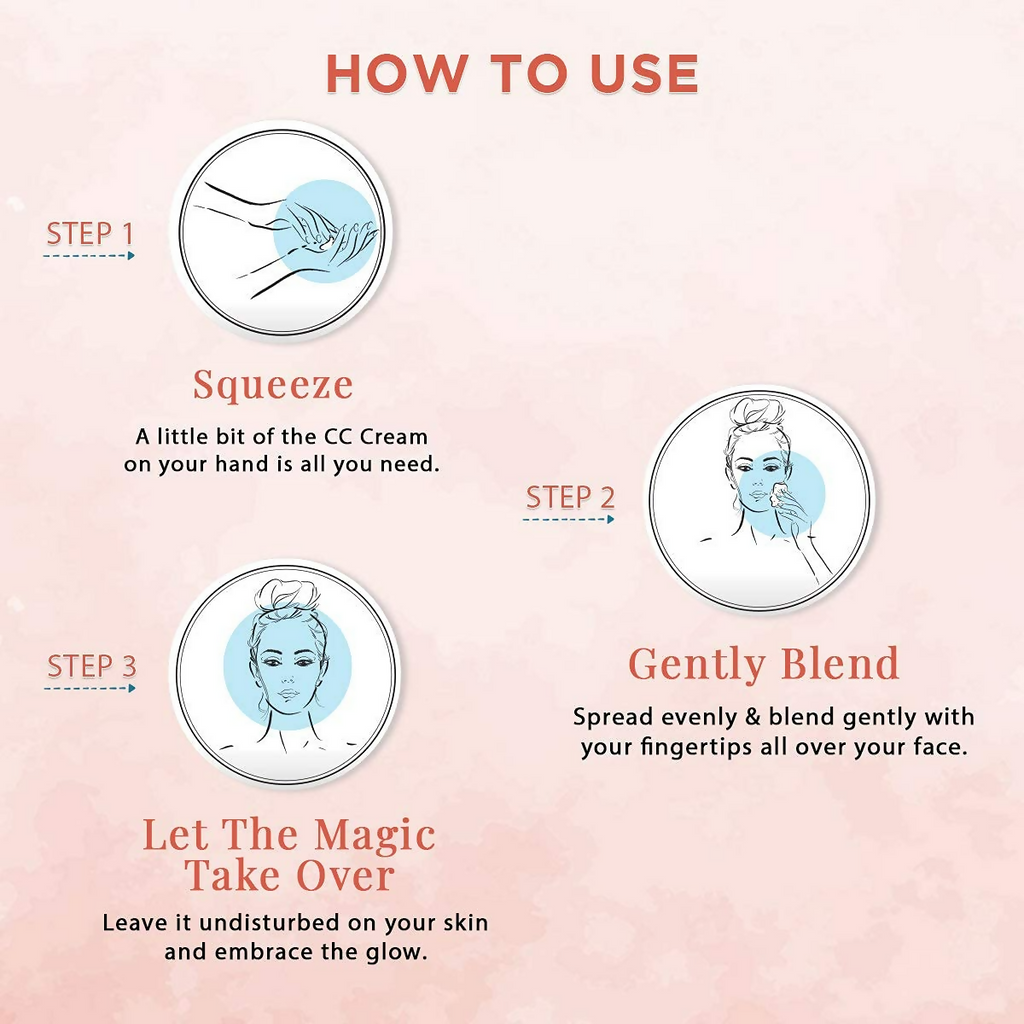 HOW TO USE

STEP 1

Squeeze

A little bit of the CC Cream on your hand is all you need.

STEP 2

Gently Blend

Spread evenly & blend gently with your fingertips all over your face.

STEP 3

Let The Magic Take Over

Leave it undisturbed on your skin and embrace the glow.