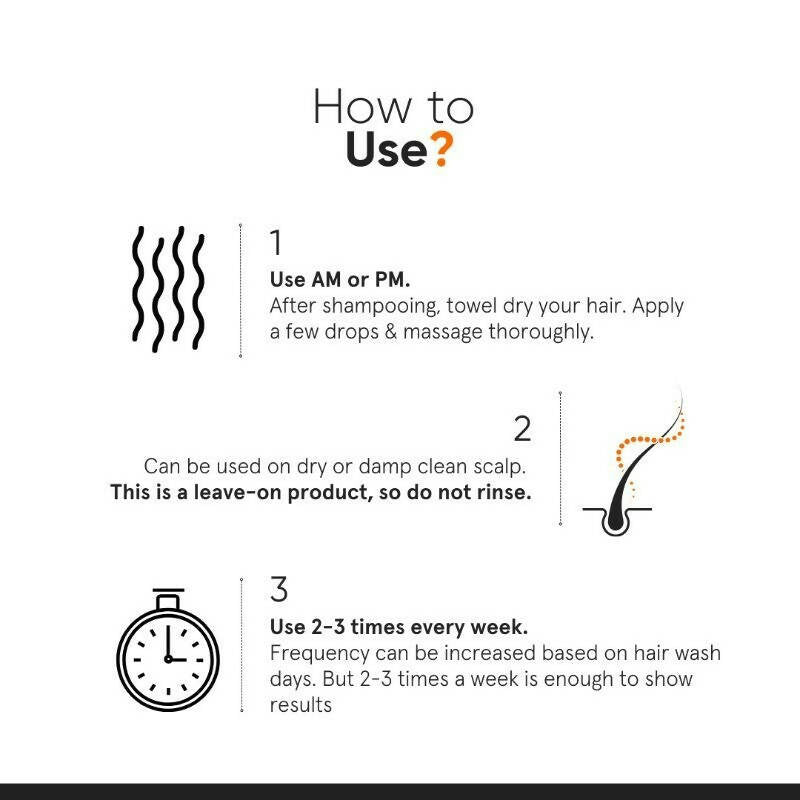 How to
Use?

1
Use AM or PM.
After shampooing, towel dry your hair. Apply a few drops & massage thoroughly.

2
Can be used on dry or damp clean scalp.
This is a leave-on product, so do not rinse.

3
Use 2-3 times every week.
Frequency can be increased based on hair wash days. But 2-3 times a week is enough to show results