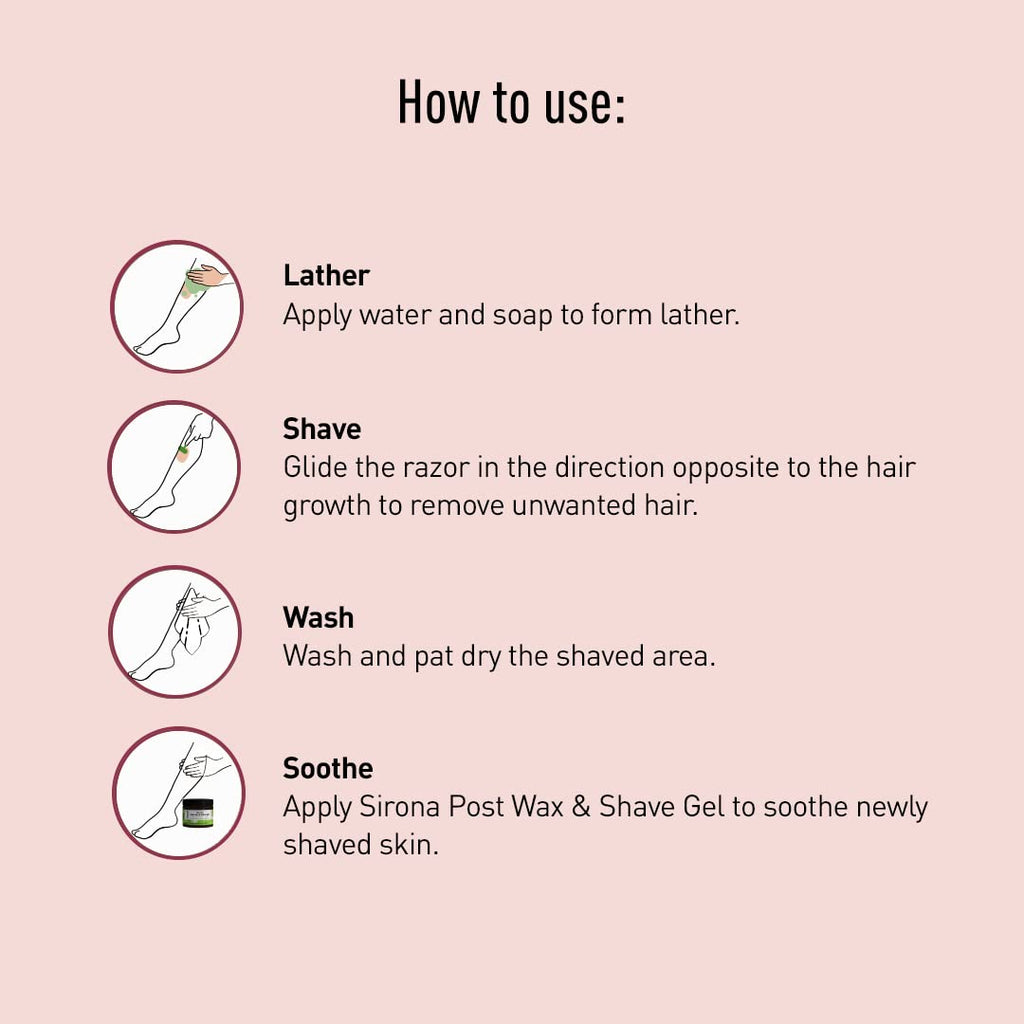 How to use:

Lather
Apply water and soap to form lather.

Shave
Glide the razor in the direction opposite to the hair growth to remove unwanted hair.

Wash
Wash and pat dry the shaved area.

Soothe
Apply Sirona Post Wax & Shave Gel to soothe newly shaved skin.