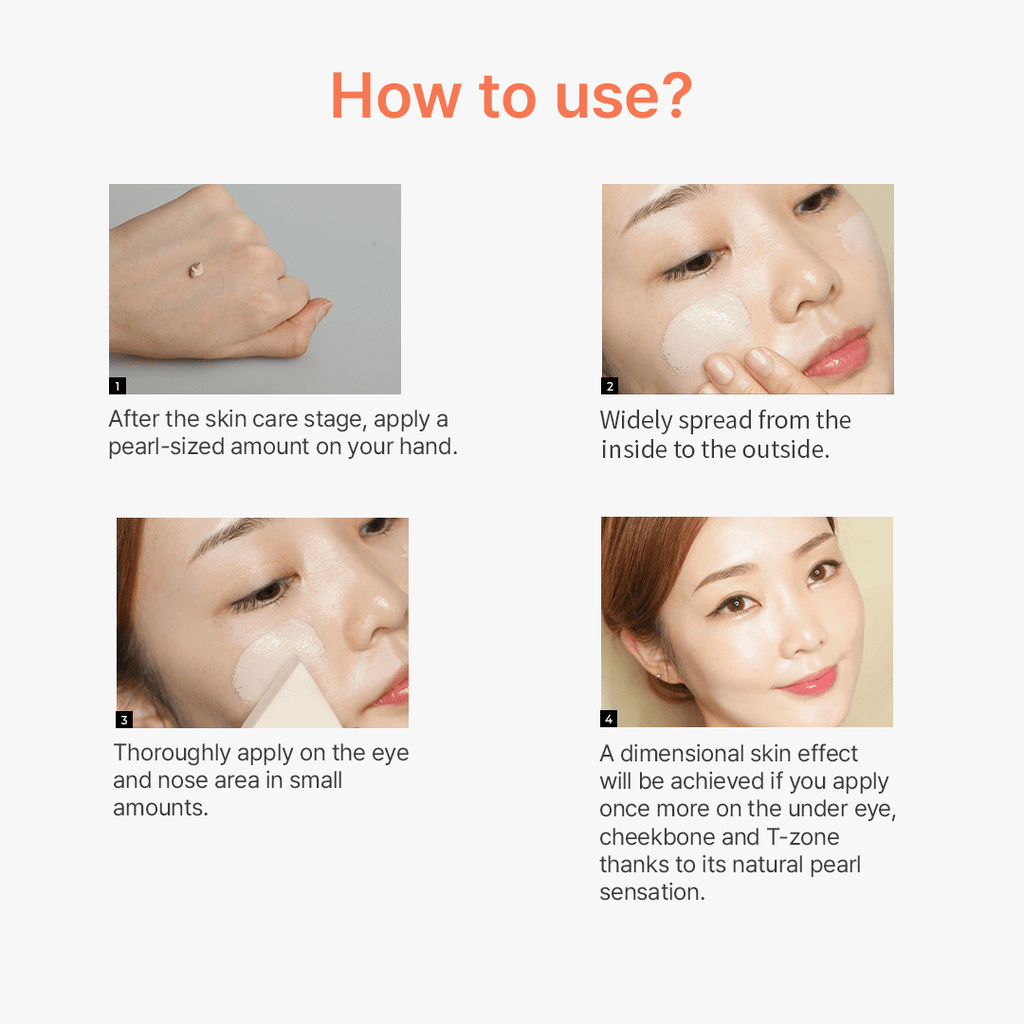 How to use?

1
After the skin care stage, apply a pearl-sized amount on your hand.

2
Widely spread from the inside to the outside.

3
Thoroughly apply on the eye and nose area in small amounts.

4
A dimensional skin effect will be achieved if you apply once more on the under eye, cheekbone and T-zone thanks to its natural pearl sensation.