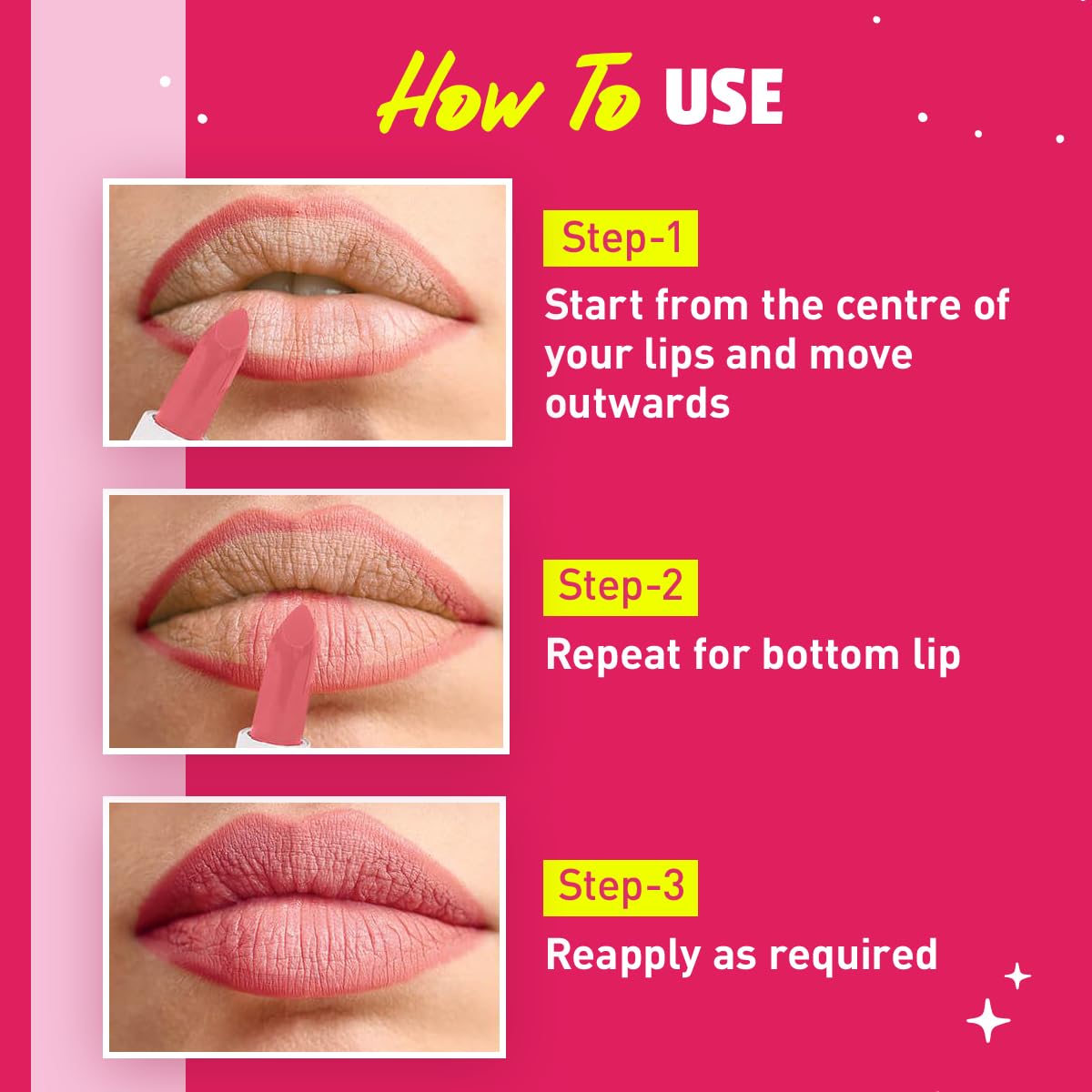 How To USE

Step-1

Start from the centre of your lips and move outwards

Step-2

Repeat for bottom lip

Step-3

Reapply as required