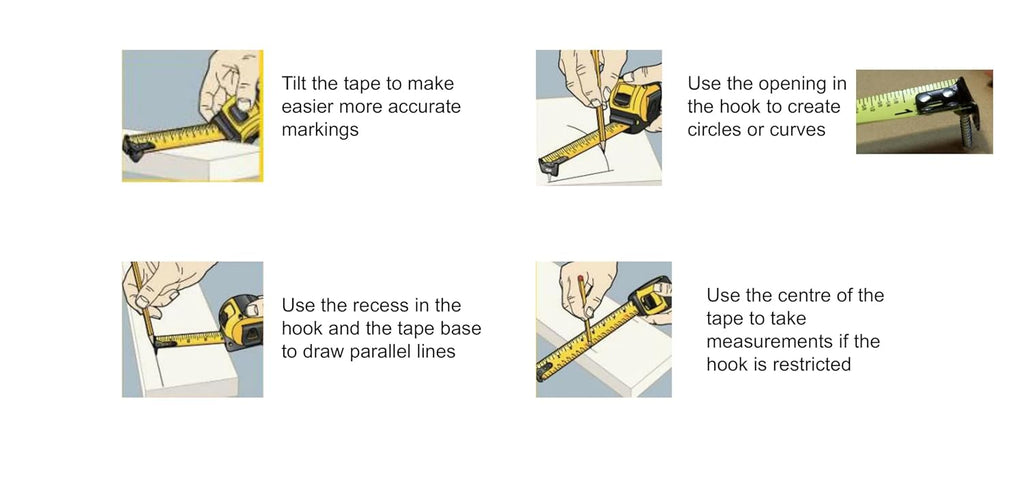 Tilt the tape to make easier more accurate markings

Use the opening in the hook to create circles or curves

Use the recess in the hook and the tape base to draw parallel lines

Use the centre of the tape to take measurements if the hook is restricted