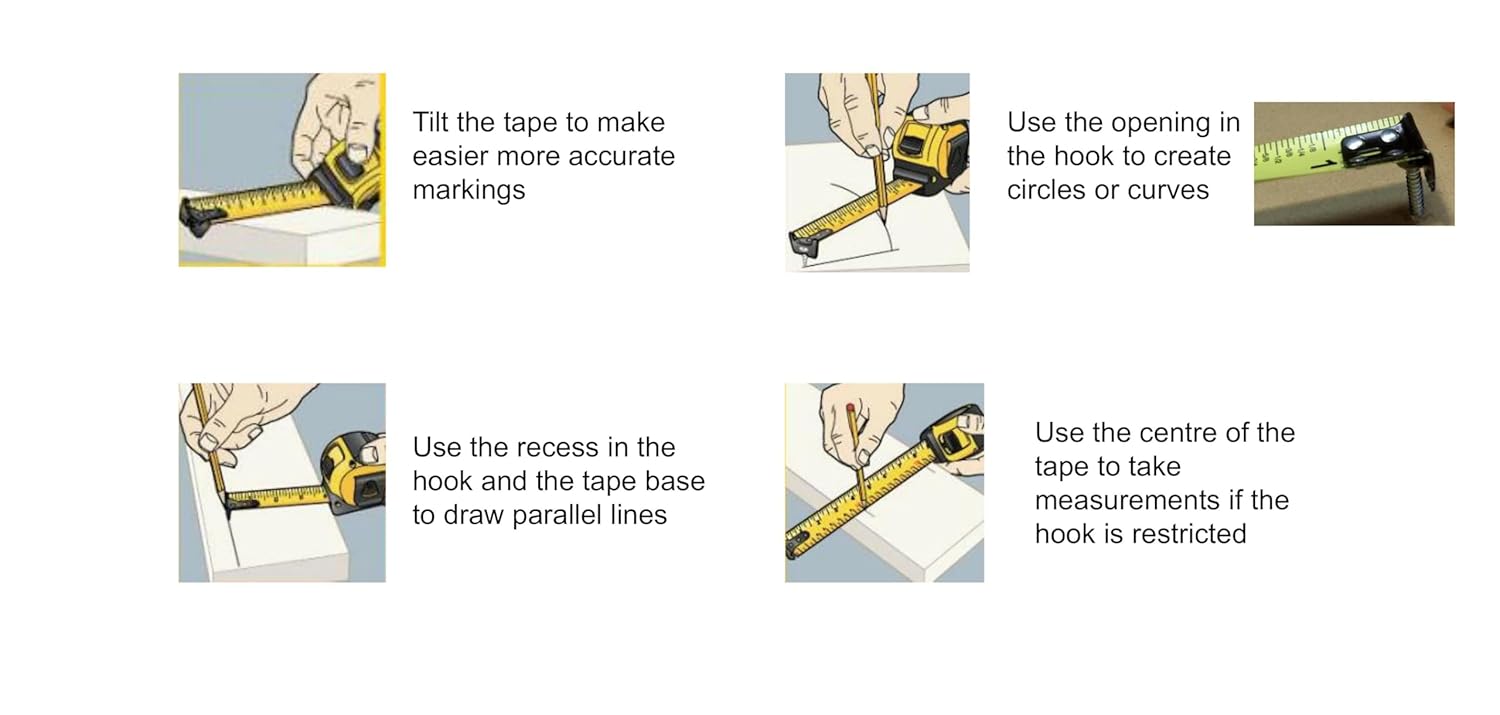 Tilt the tape to make easier more accurate markings

Use the opening in the hook to create circles or curves

Use the recess in the hook and the tape base to draw parallel lines

Use the centre of the tape to take measurements if the hook is restricted