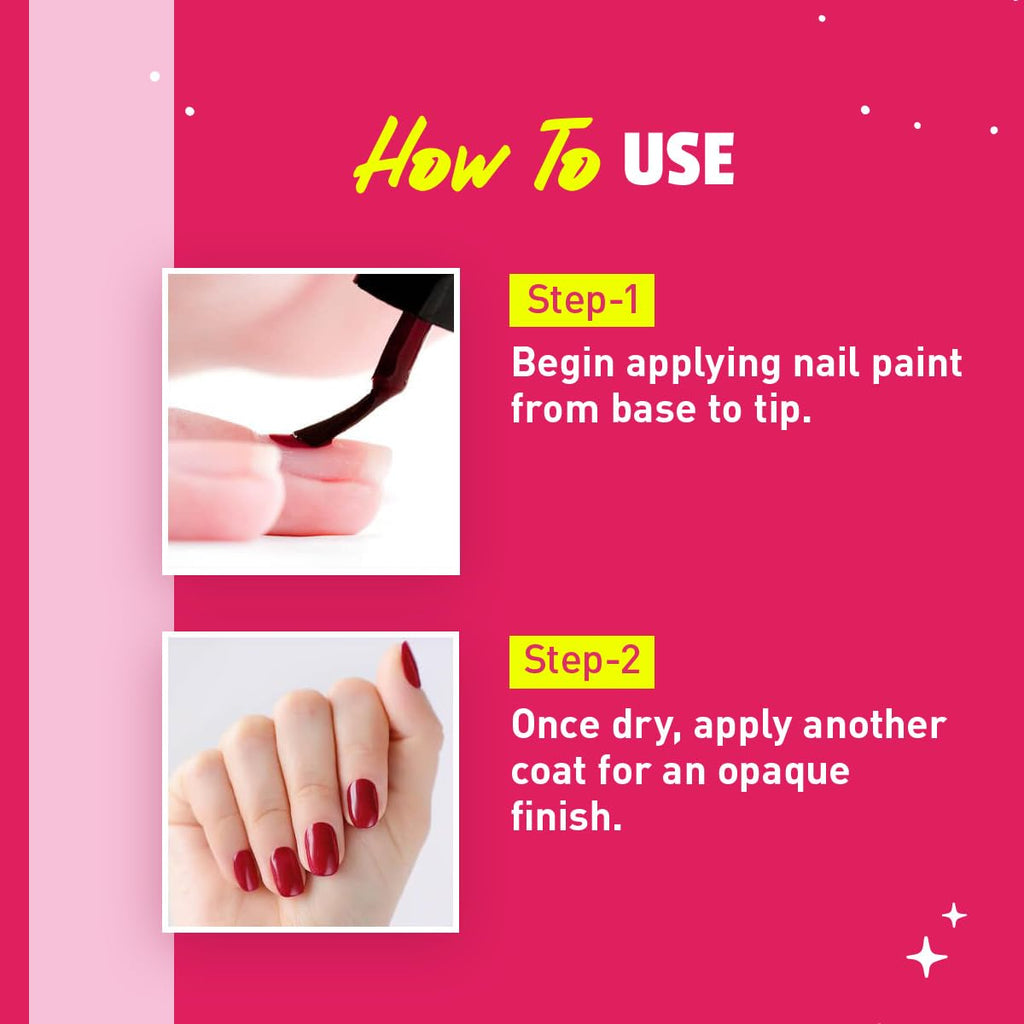 How To USE

Step-1

Begin applying nail paint from base to tip.

Step-2

Once dry, apply another coat for an opaque finish.