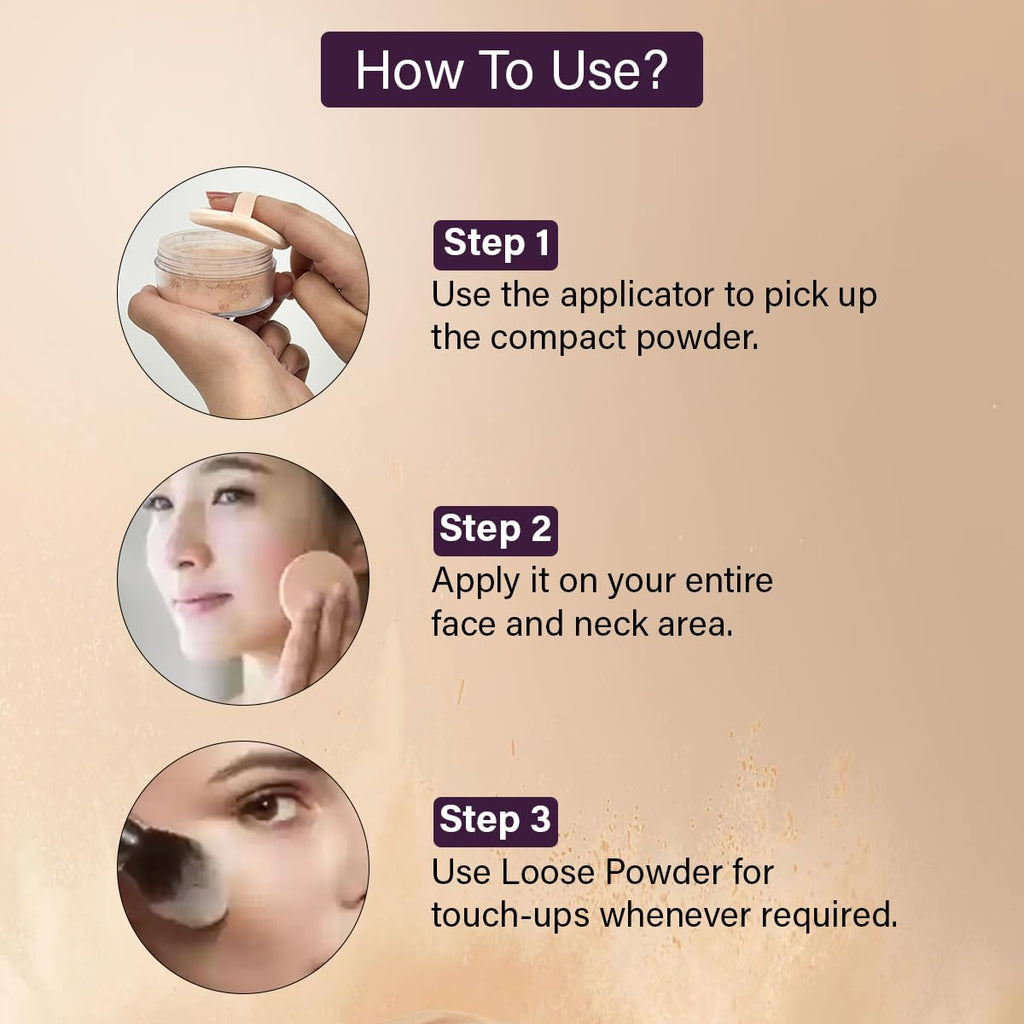 How To Use?

Step 1
Use the applicator to pick up the compact powder.

Step 2
Apply it on your entire face and neck area.

Step 3
Use Loose Powder for touch-ups whenever required.