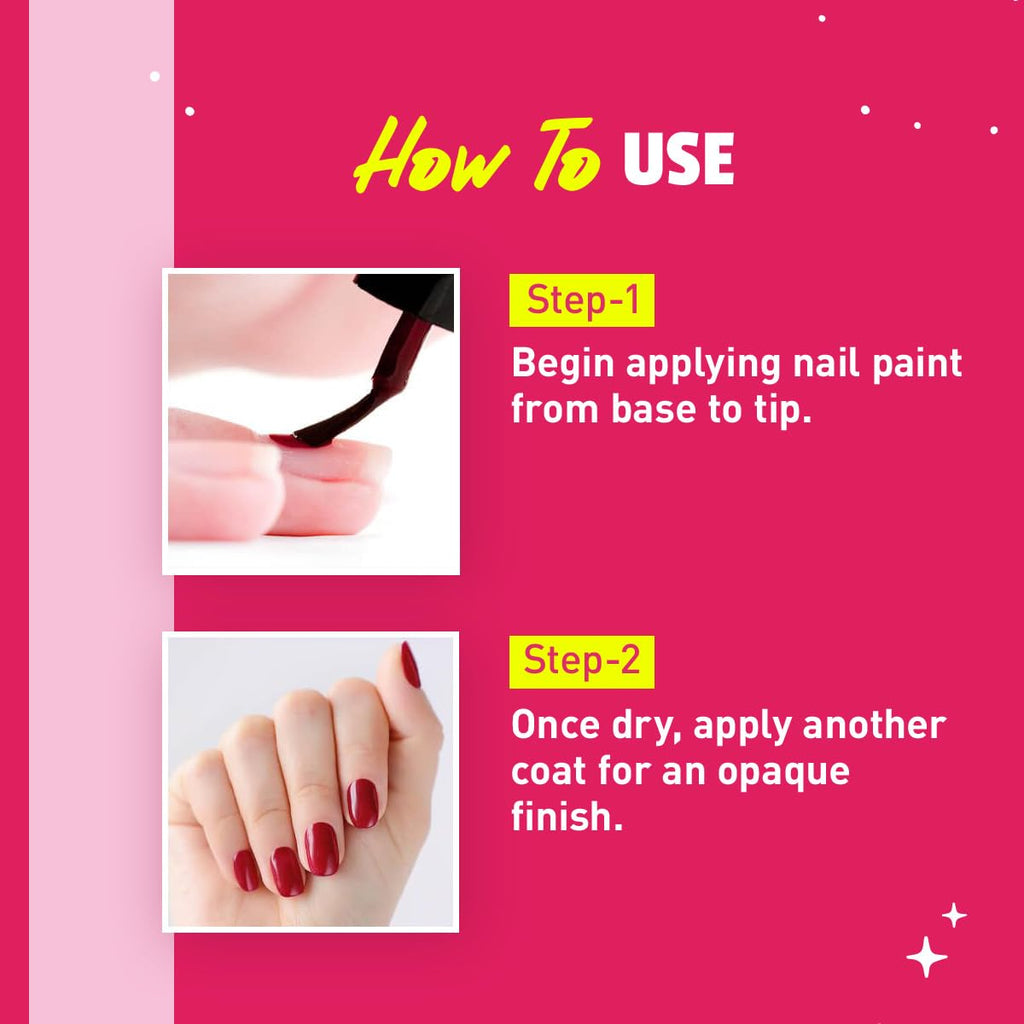 How To USE

Step-1
Begin applying nail paint from base to tip.

Step-2
Once dry, apply another coat for an opaque finish.