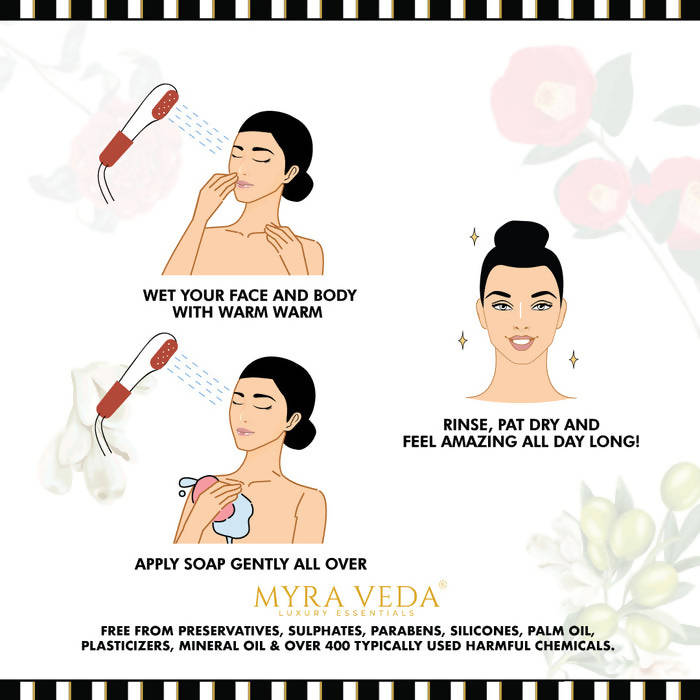 WET YOUR FACE AND BODY WITH WARM WARM

APPLY SOAP GENTLY ALL OVER

RINSE, PAT DRY AND FEEL AMAZING ALL DAY LONG!

MYRA VEDA®
LUXURY ESSENTIALS

FREE FROM PRESERVATIVES, SULPHATES, PARABENS, SILICONES, PALM OIL, PLASTICIZERS, MINERAL OIL & OVER 400 TYPICALLY USED HARMFUL CHEMICALS.