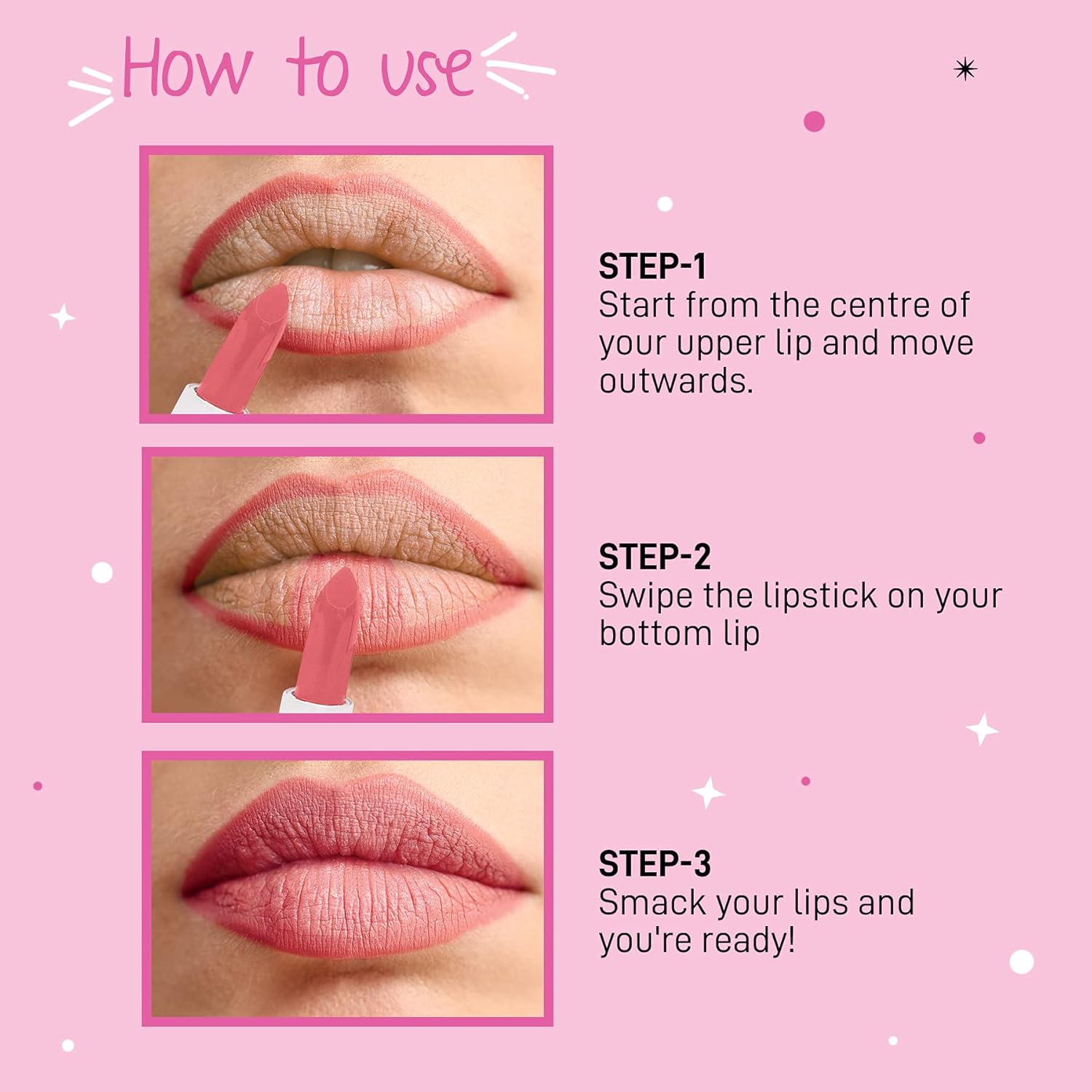 How to use

STEP-1
Start from the centre of your upper lip and move outwards.

STEP-2
Swipe the lipstick on your bottom lip

STEP-3
Smack your lips and you're ready!