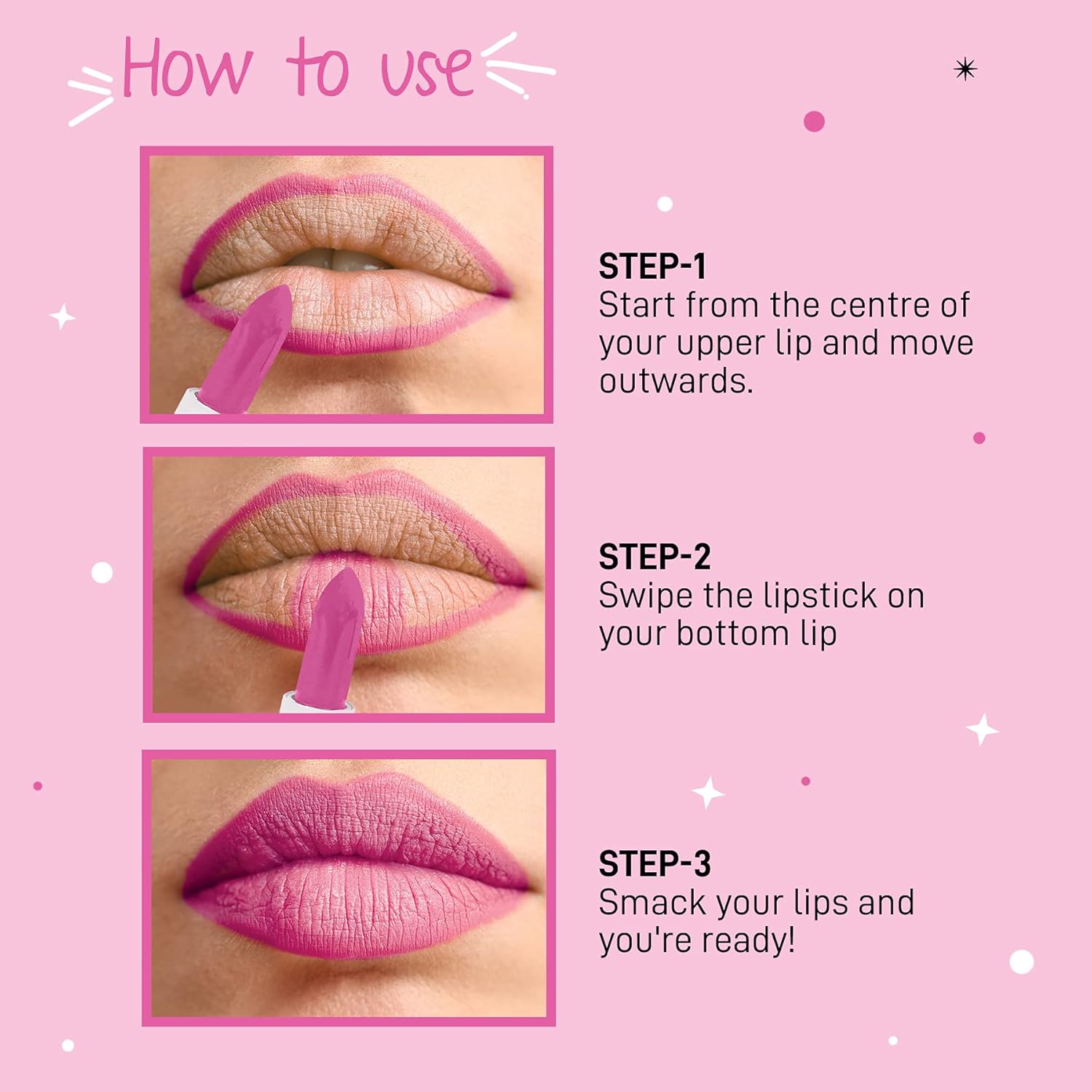 How to use

STEP-1
Start from the centre of your upper lip and move outwards.

STEP-2
Swipe the lipstick on your bottom lip

STEP-3
Smack your lips and you're ready!