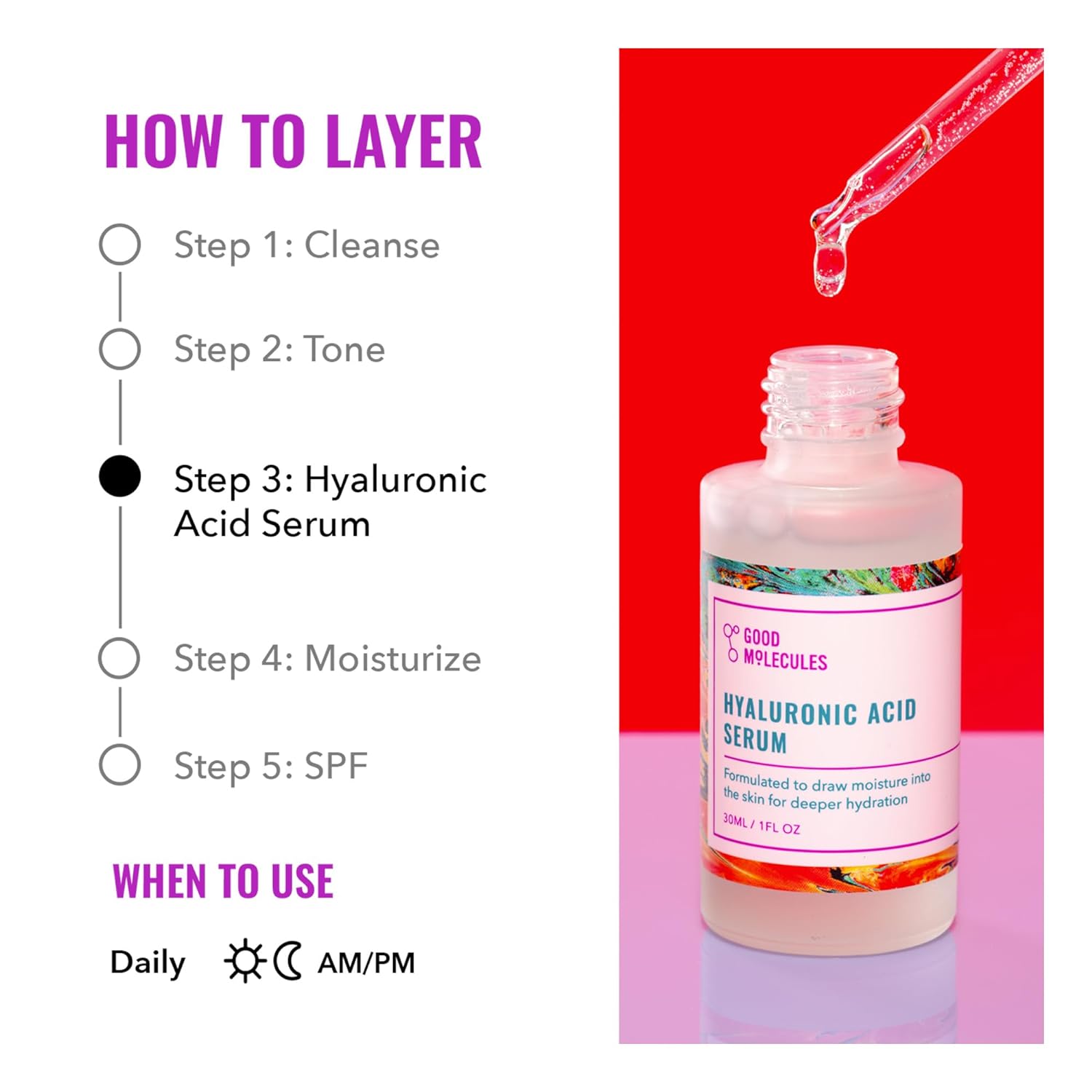 HOW TO LAYER

Step 1: Cleanse

Step 2: Tone

Step 3: Hyaluronic Acid Serum

Step 4: Moisturize

Step 5: SPF

WHEN TO USE

Daily AM/PM

GOOD MOLECULES

HYALURONIC ACID SERUM

Formulated to draw moisture into the skin for deeper hydration

30ML / 1FL OZ