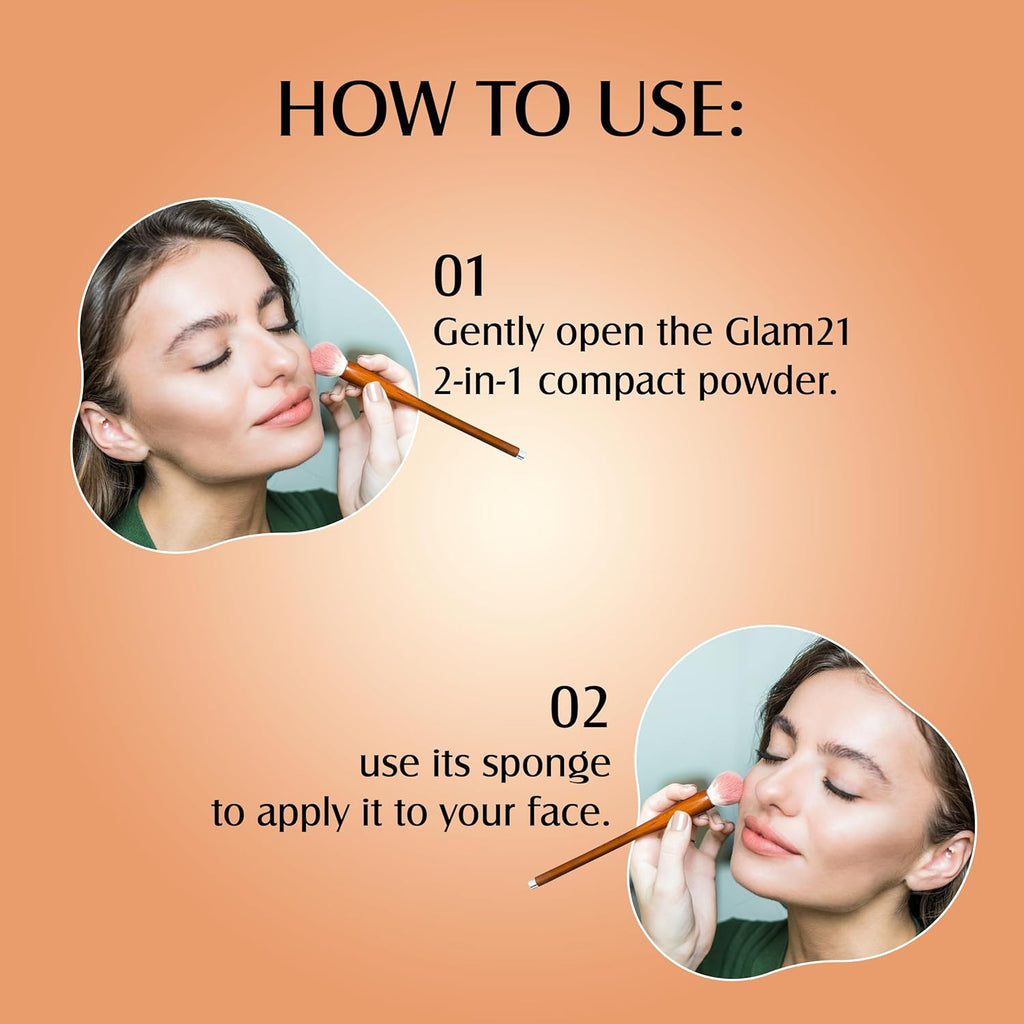 HOW TO USE:

01
Gently open the Glam21 2-in-1 compact powder.

02
use its sponge to apply it to your face.