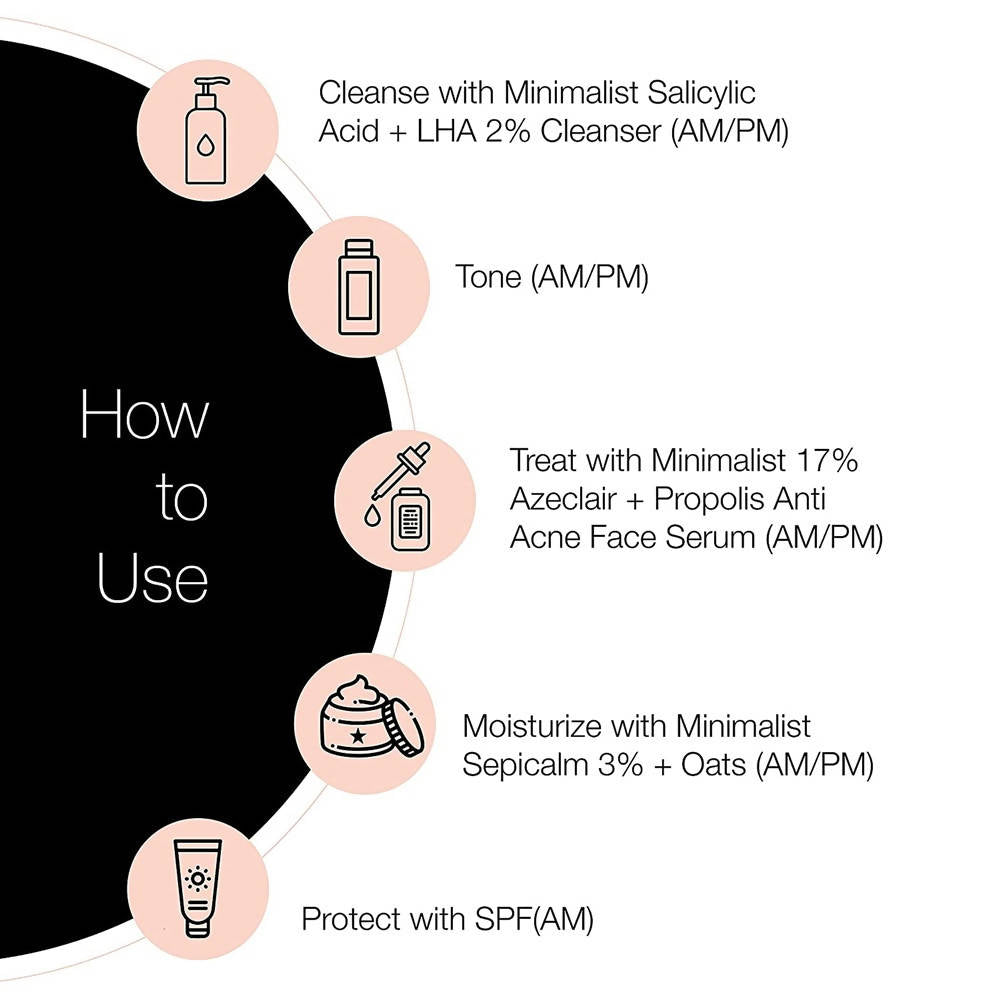 How to Use

Cleanse with Minimalist Salicylic Acid + LHA 2% Cleanser (AM/PM)

Tone (AM/PM)

Treat with Minimalist 17% Azeclair + Propolis Anti Acne Face Serum (AM/PM)

Moisturize with Minimalist Sepicalm 3% + Oats (AM/PM)

Protect with SPF(AM)