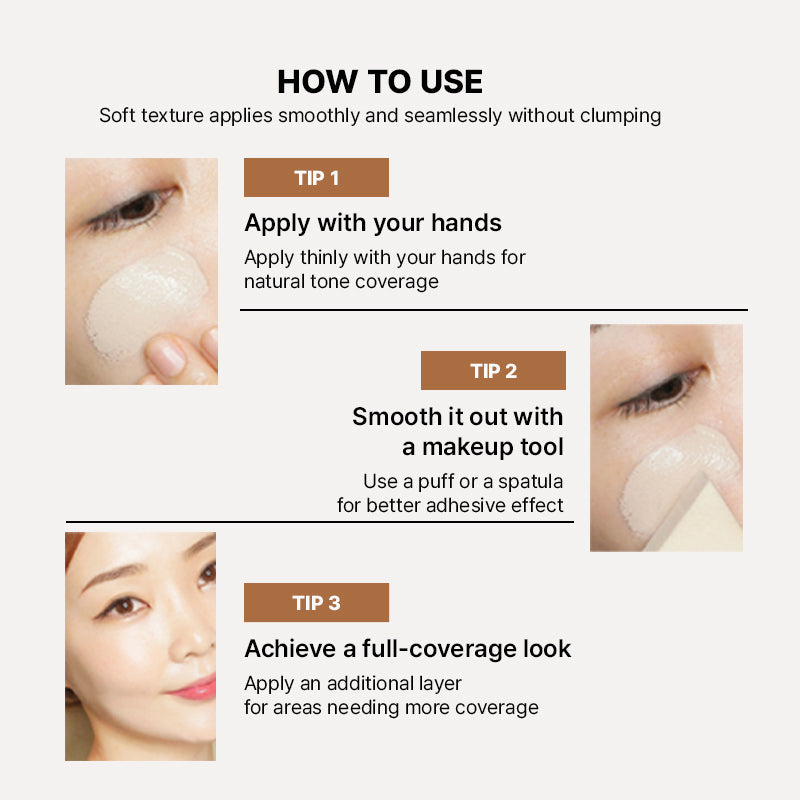 HOW TO USE
Soft texture applies smoothly and seamlessly without clumping

TIP 1
Apply with your hands
Apply thinly with your hands for natural tone coverage

TIP 2
Smooth it out with a makeup tool
Use a puff or a spatula for better adhesive effect

TIP 3
Achieve a full-coverage look
Apply an additional layer for areas needing more coverage