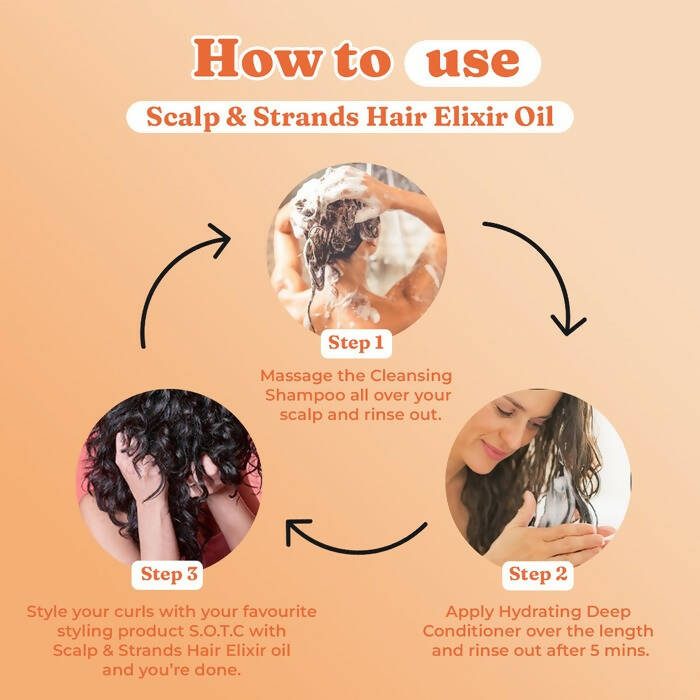 How to use

Scalp & Strands Hair Elixir Oil

Step 1

Massage the Cleansing Shampoo all over your scalp and rinse out.

Step 2

Apply Hydrating Deep Conditioner over the length and rinse out after 5 mins.

Step 3

Style your curls with your favourite styling product S.O.T.C with Scalp & Strands Hair Elixir oil and you're done.