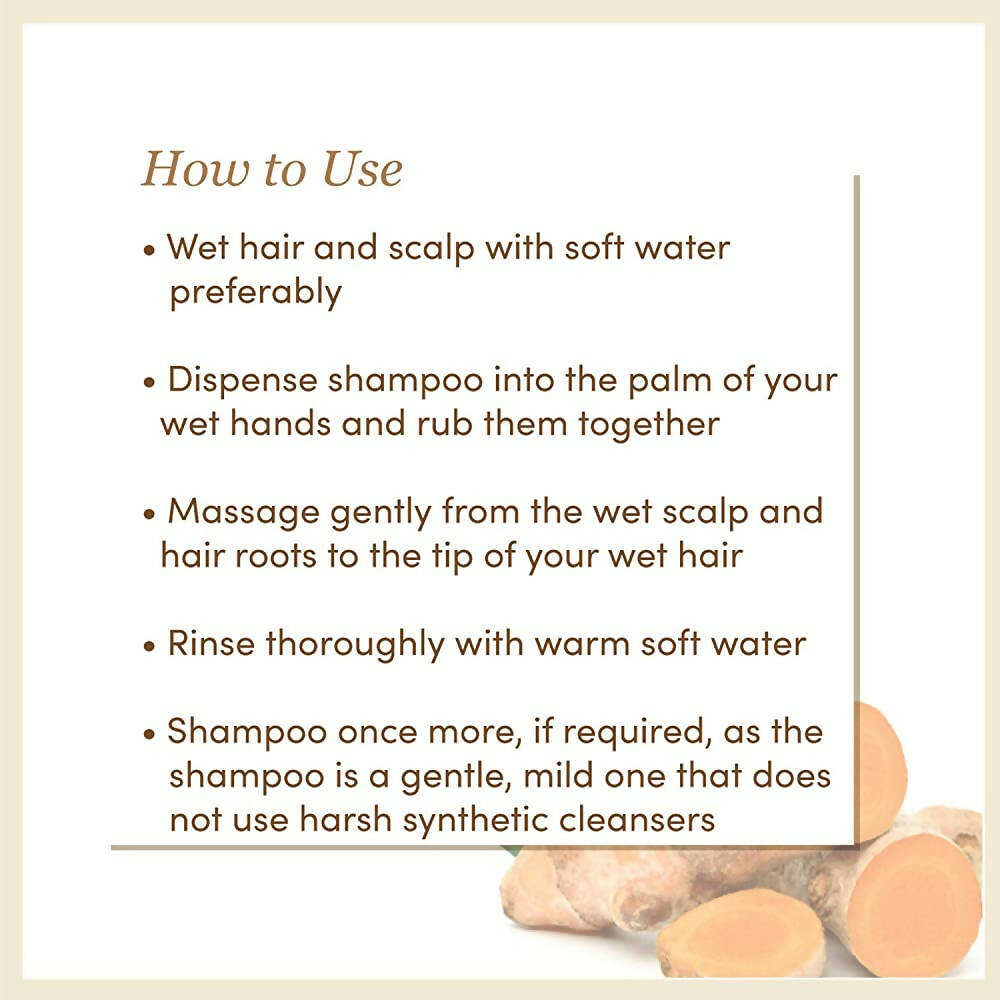 How to Use

• Wet hair and scalp with soft water preferably

• Dispense shampoo into the palm of your wet hands and rub them together

• Massage gently from the wet scalp and hair roots to the tip of your wet hair

• Rinse thoroughly with warm soft water

• Shampoo once more, if required, as the shampoo is a gentle, mild one that does not use harsh synthetic cleansers