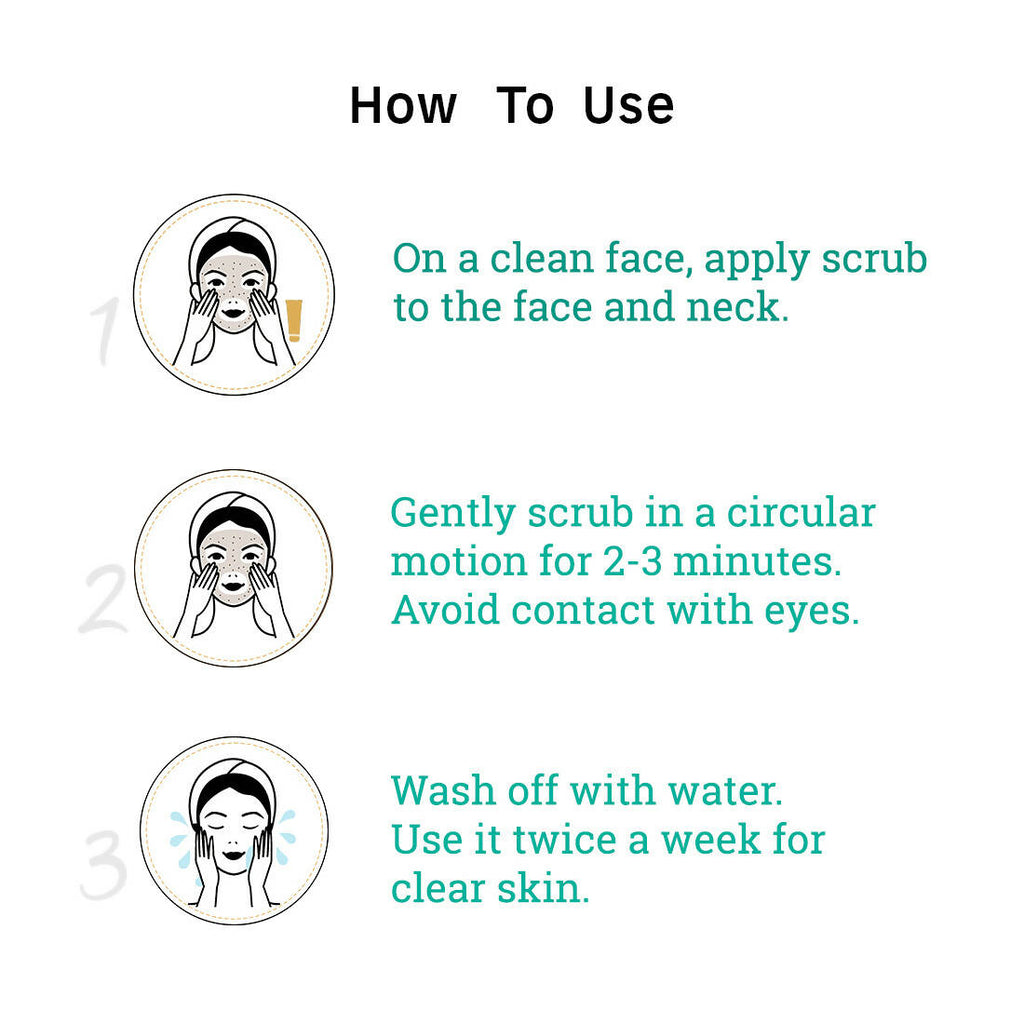 How To Use

1

On a clean face, apply scrub to the face and neck.

2

Gently scrub in a circular motion for 2-3 minutes. Avoid contact with eyes.

3

Wash off with water. Use it twice a week for clear skin.