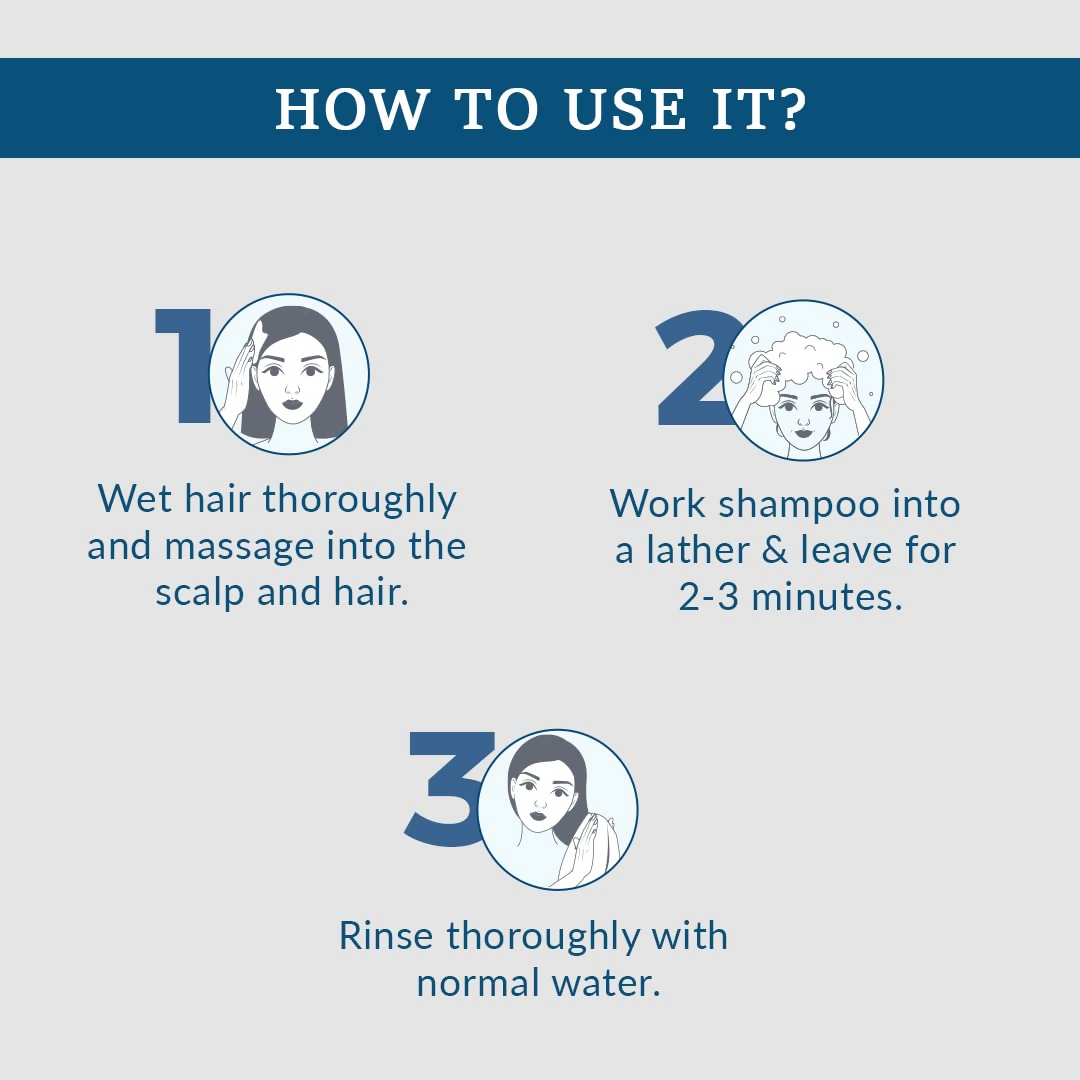 HOW TO USE IT?

1

Wet hair thoroughly and massage into the scalp and hair.

2

Work shampoo into a lather & leave for 2-3 minutes.

3

Rinse thoroughly with normal water.