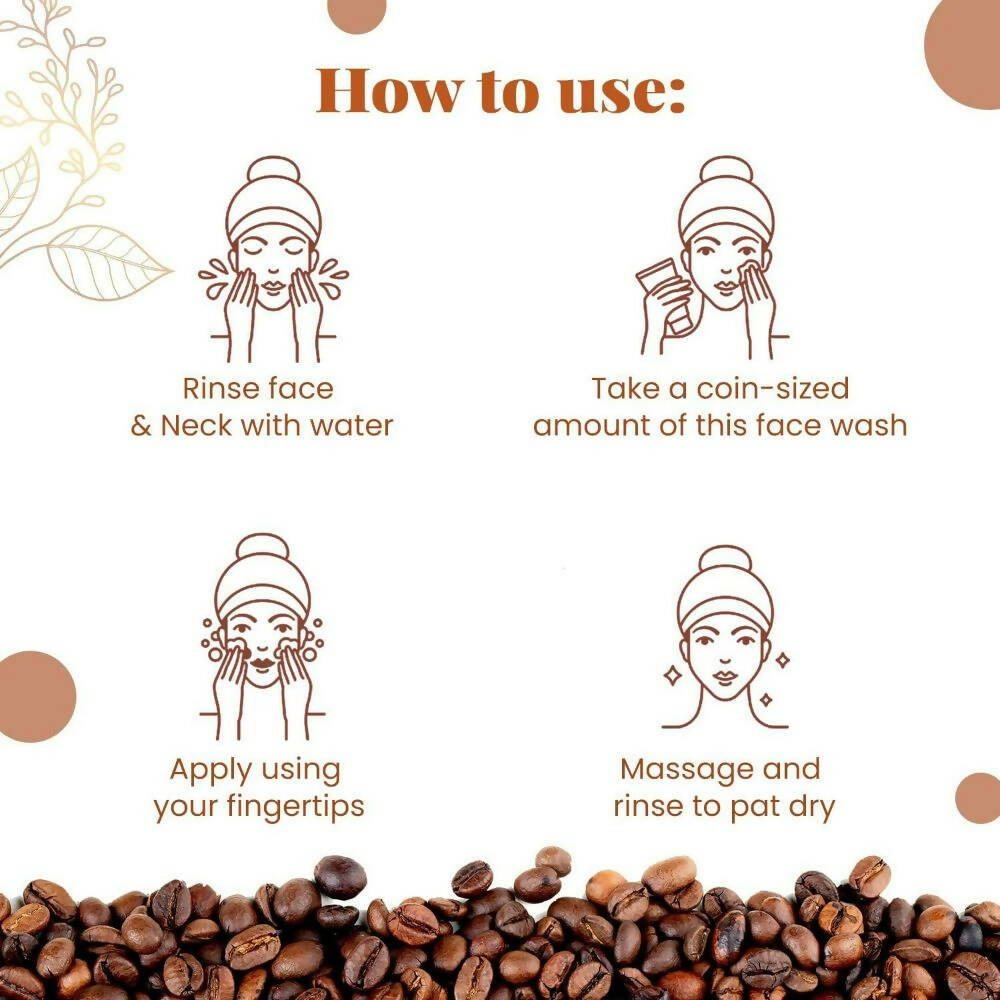 How to use:

Rinse face & Neck with water

Take a coin-sized amount of this face wash

Apply using your fingertips

Massage and rinse to pat dry