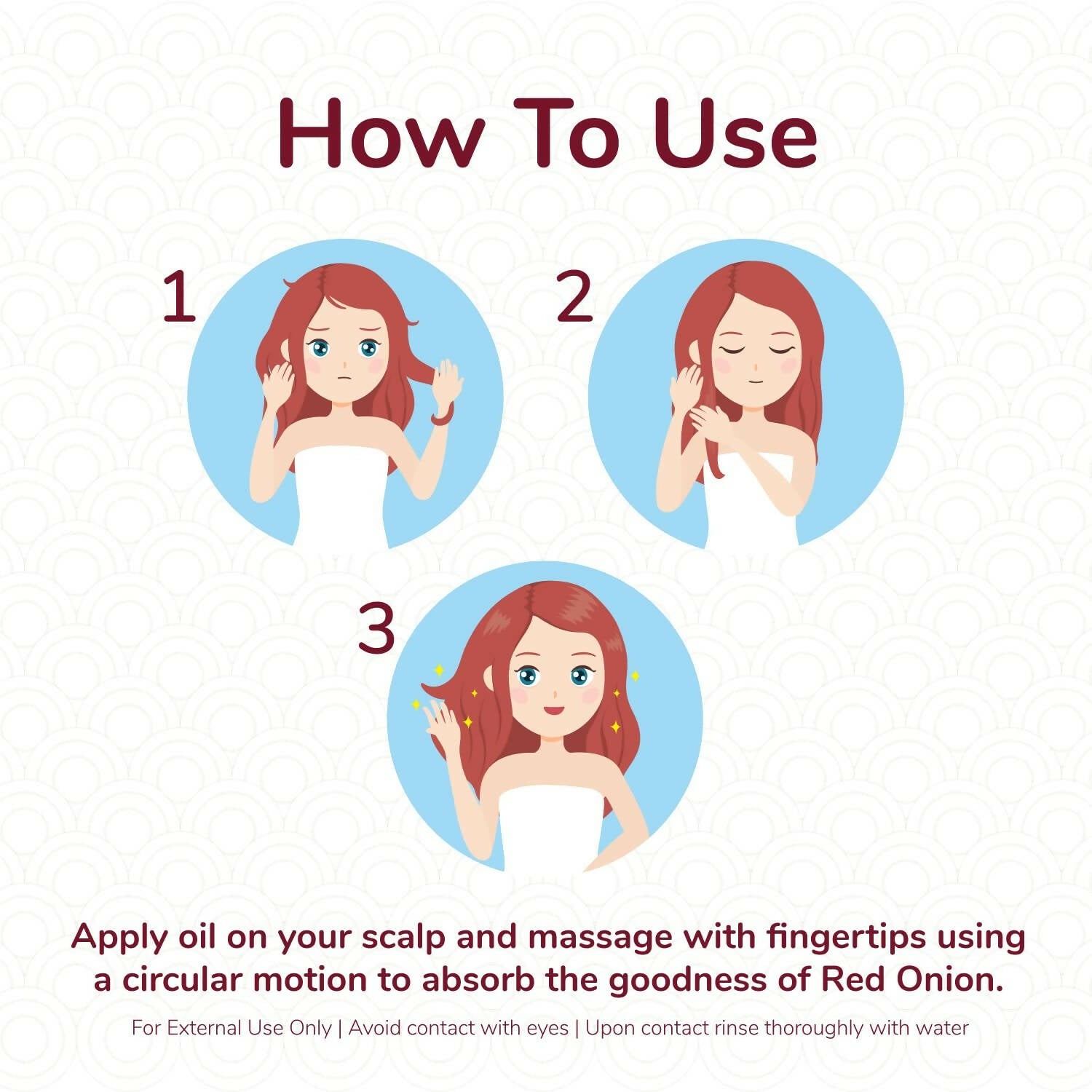 How To Use

1

2

3

Apply oil on your scalp and massage with fingertips using a circular motion to absorb the goodness of Red Onion.

For External Use Only | Avoid contact with eyes | Upon contact rinse thoroughly with water