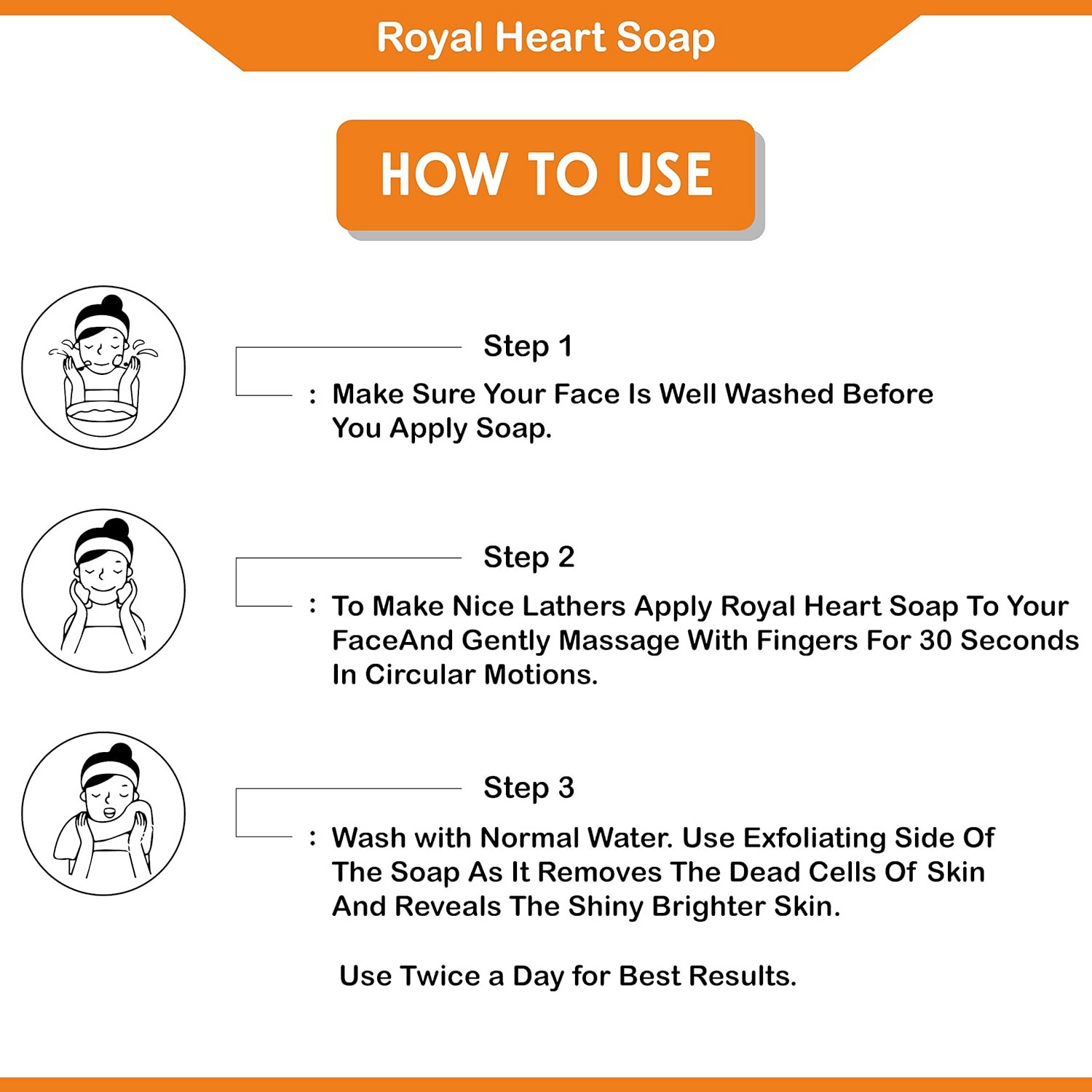 Royal Heart Soap

HOW TO USE

Step 1

: Make Sure Your Face Is Well Washed Before You Apply Soap.

Step 2

: To Make Nice Lathers Apply Royal Heart Soap To Your FaceAnd Gently Massage With Fingers For 30 Seconds In Circular Motions.

Step 3

: Wash with Normal Water. Use Exfoliating Side Of The Soap As It Removes The Dead Cells Of Skin And Reveals The Shiny Brighter Skin.

Use Twice a Day for Best Results.