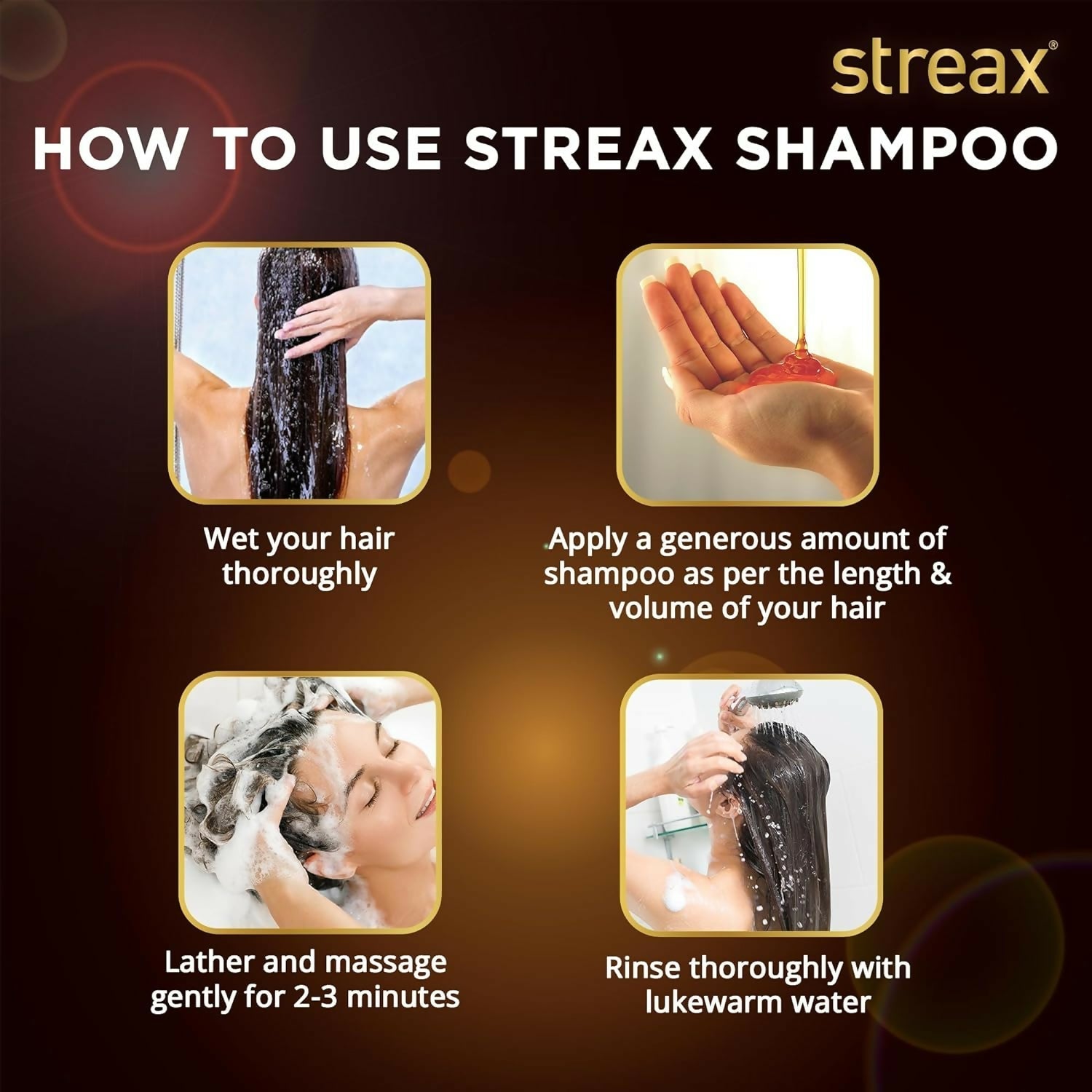 streax®

HOW TO USE STREAX SHAMPOO

Wet your hair thoroughly

Apply a generous amount of shampoo as per the length & volume of your hair

Lather and massage gently for 2-3 minutes

Rinse thoroughly with lukewarm water