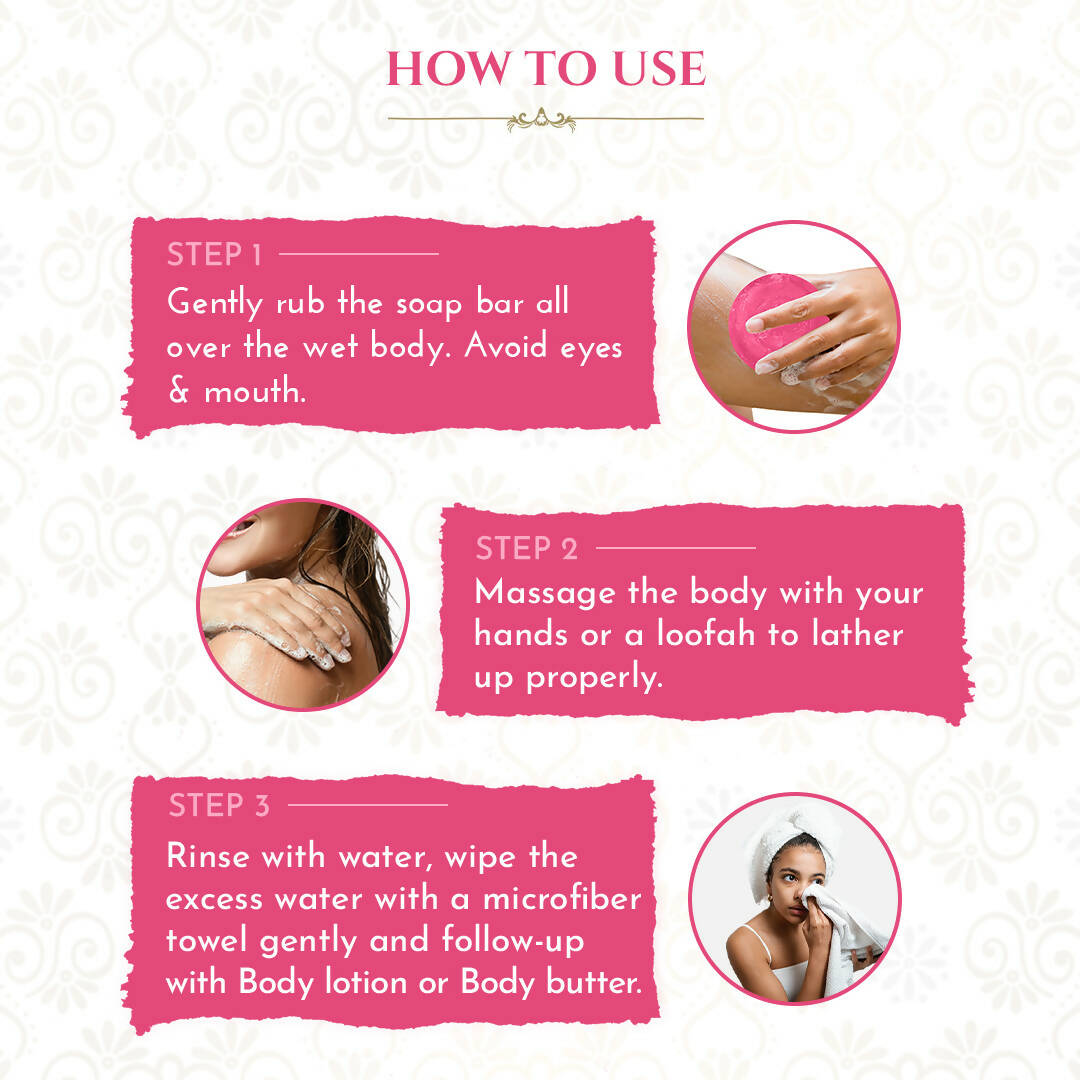 HOW TO USE

STEP 1

Gently rub the soap bar all over the wet body. Avoid eyes & mouth.

STEP 2

Massage the body with your hands or a loofah to lather up properly.

STEP 3

Rinse with water, wipe the excess water with a microfiber towel gently and follow-up with Body lotion or Body butter.