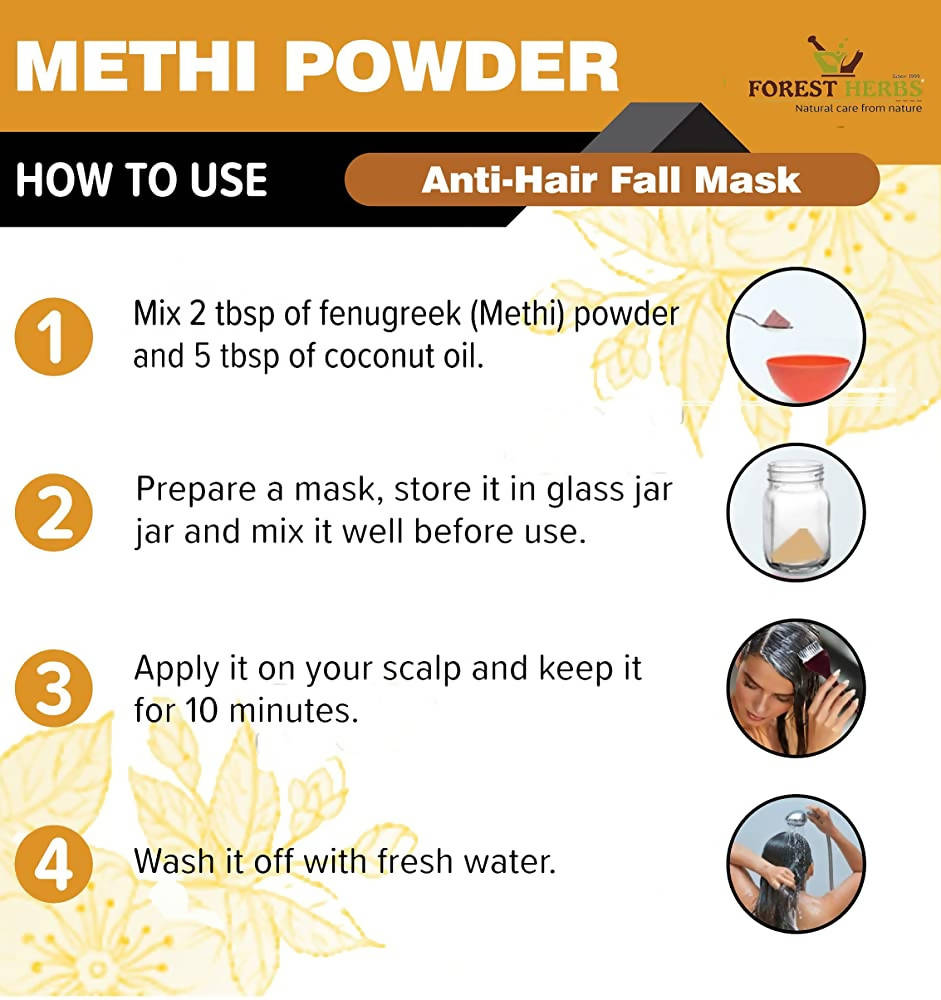 METHI POWDER

Since 1999
FOREST HERBS
Natural care from nature

HOW TO USE

Anti-Hair Fall Mask

1 Mix 2 tbsp of fenugreek (Methi) powder and 5 tbsp of coconut oil.

2 Prepare a mask, store it in glass jar jar and mix it well before use.

3 Apply it on your scalp and keep it for 10 minutes.

4 Wash it off with fresh water.