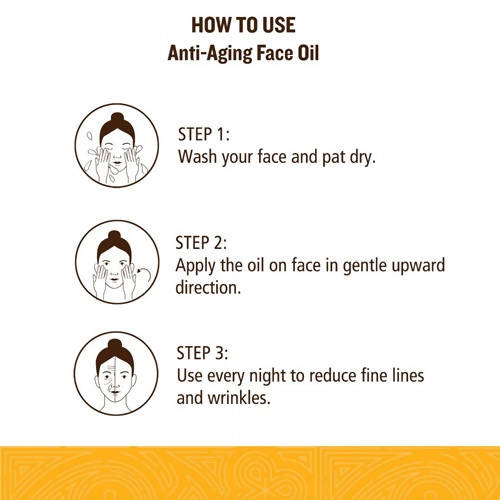 HOW TO USE
Anti-Aging Face Oil

STEP 1:
Wash your face and pat dry.

STEP 2:
Apply the oil on face in gentle upward direction.

STEP 3:
Use every night to reduce fine lines and wrinkles.