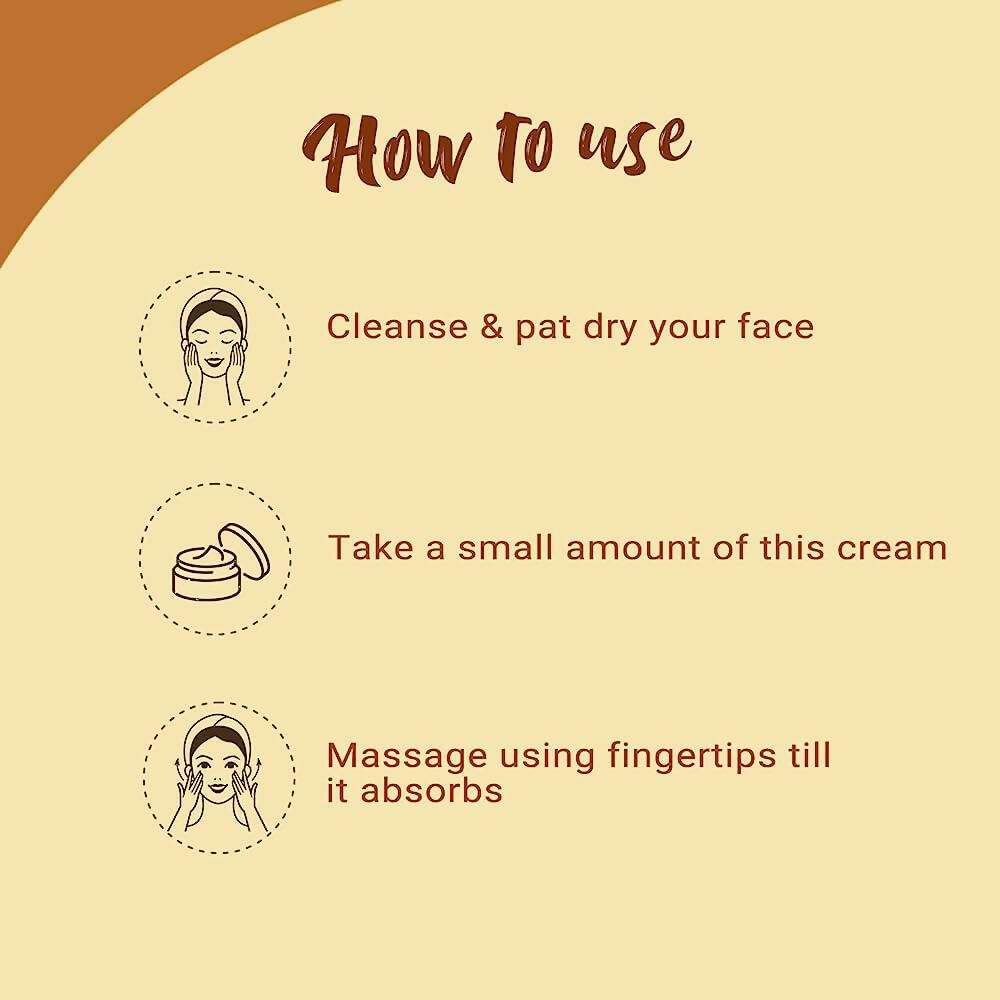 How to use

Cleanse & pat dry your face

Take a small amount of this cream

Massage using fingertips till it absorbs