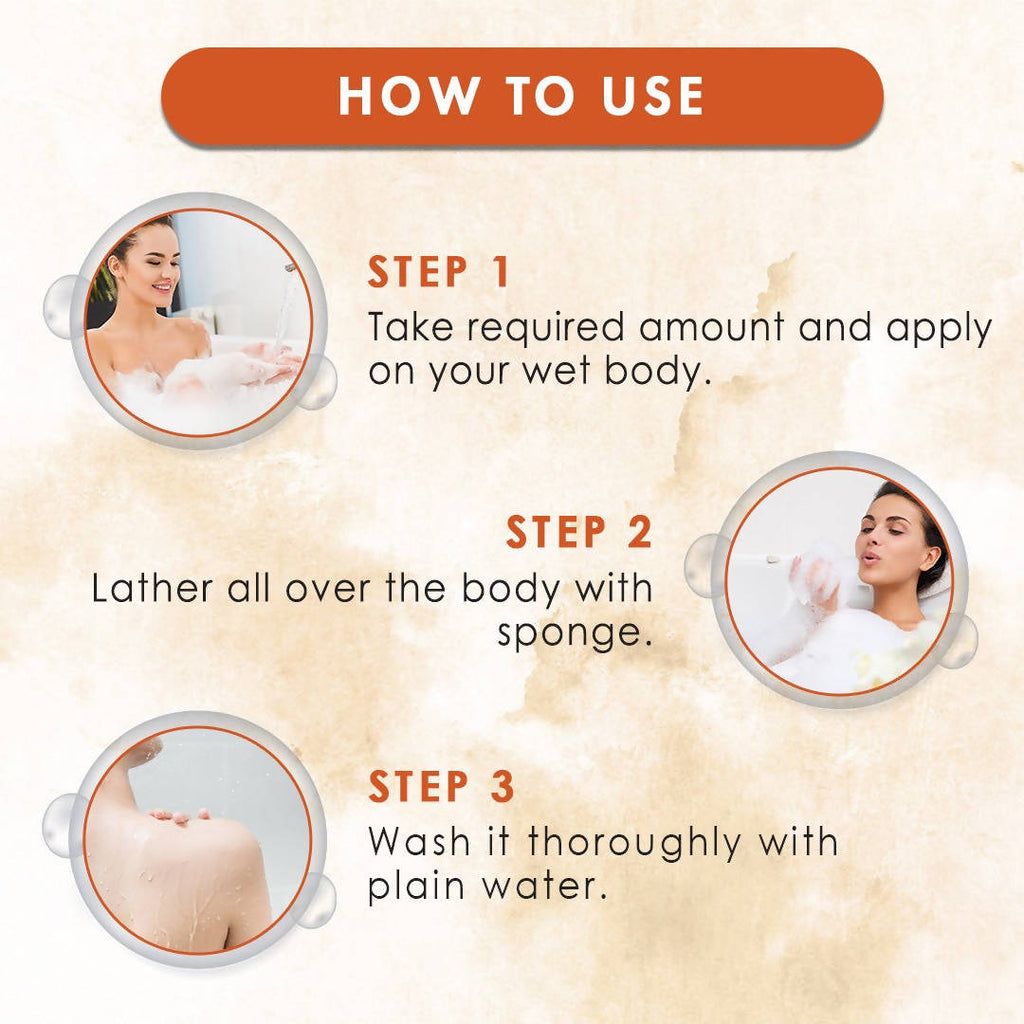 HOW TO USE

STEP 1
Take required amount and apply on your wet body.

STEP 2
Lather all over the body with sponge.

STEP 3
Wash it thoroughly with plain water.