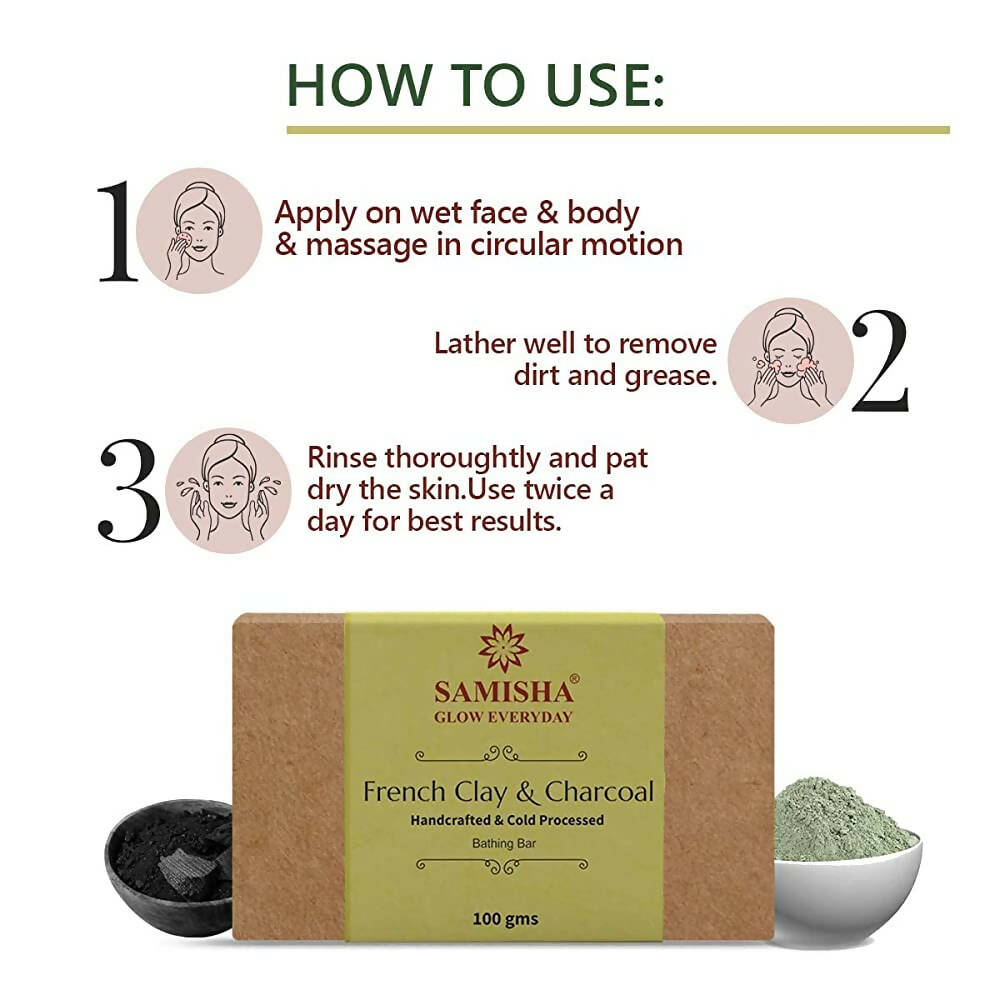 HOW TO USE:

1 Apply on wet face & body & massage in circular motion

Lather well to remove dirt and grease. 2

3 Rinse thoroughtly and pat dry the skin.Use twice a day for best results.

SAMISHA®
GLOW EVERYDAY

French Clay & Charcoal
Handcrafted & Cold Processed
Bathing Bar

100 gms