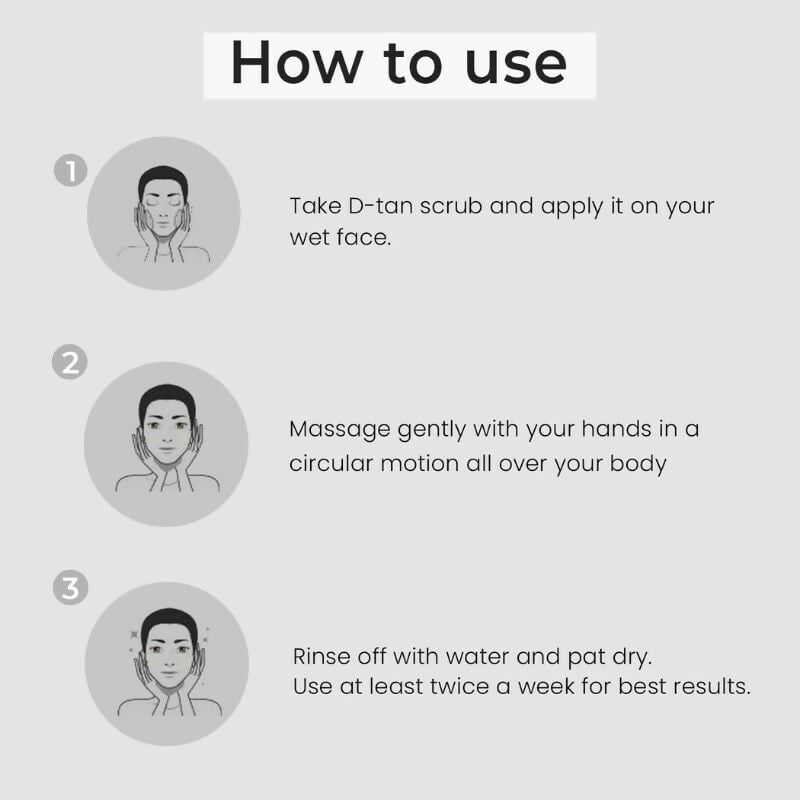 How to use

1

Take D-tan scrub and apply it on your wet face.

2

Massage gently with your hands in a circular motion all over your body

3

Rinse off with water and pat dry.
Use at least twice a week for best results.