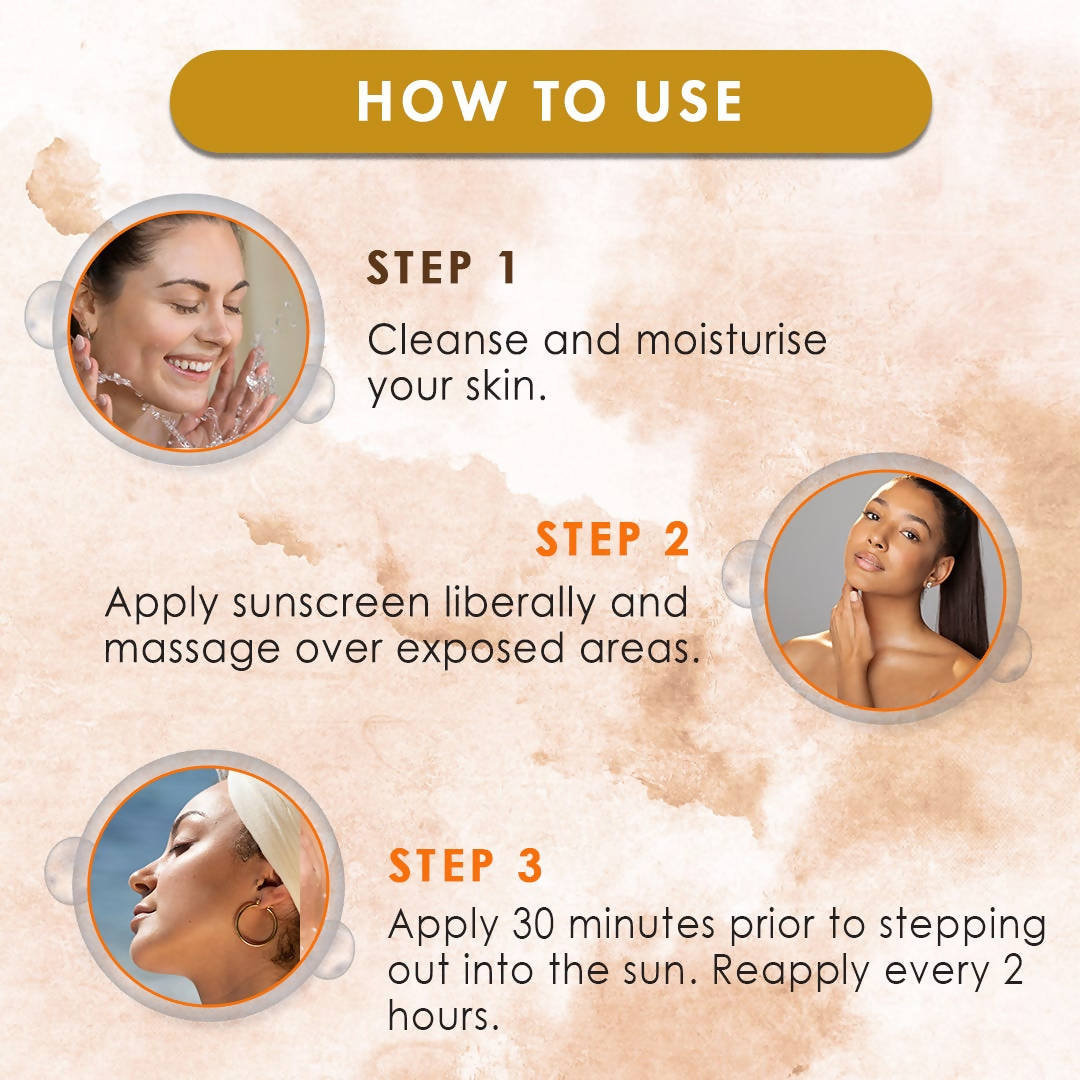 HOW TO USE

STEP 1

Cleanse and moisturise your skin.

STEP 2

Apply sunscreen liberally and massage over exposed areas.

STEP 3

Apply 30 minutes prior to stepping out into the sun. Reapply every 2 hours.