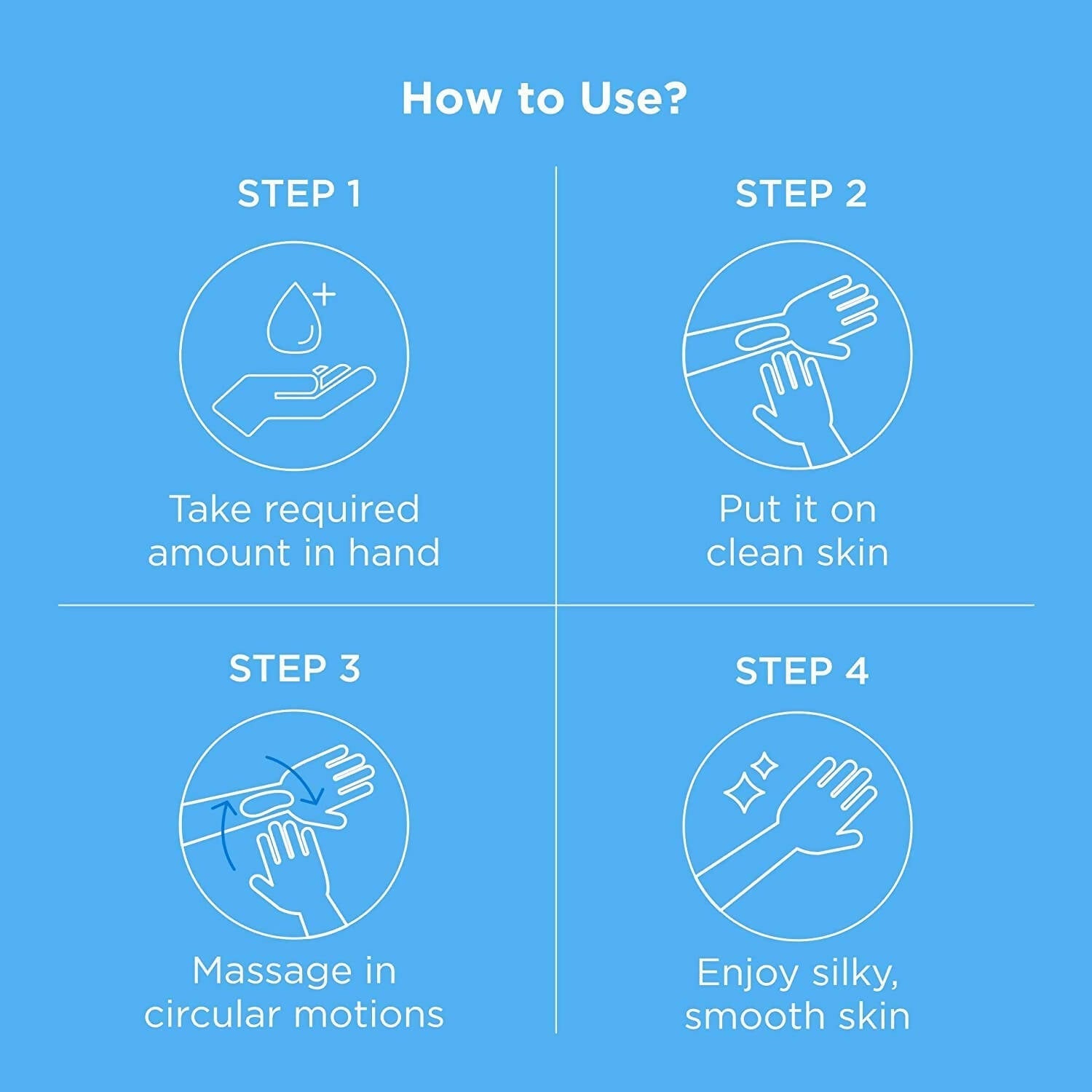 How to Use?

STEP 1

Take required amount in hand

STEP 2

Put it on clean skin

STEP 3

Massage in circular motions

STEP 4

Enjoy silky, smooth skin