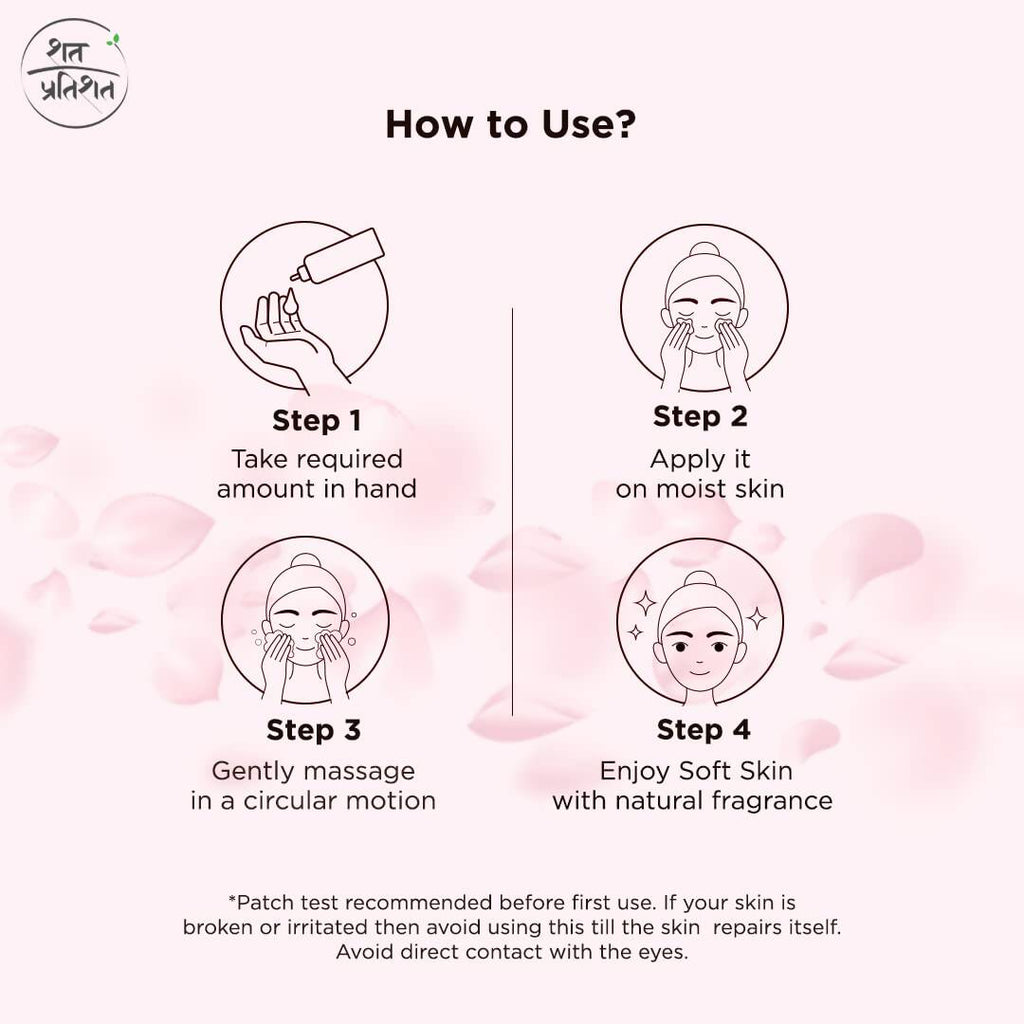 शत
प्रतिशत

How to Use?

Step 1
Take required amount in hand

Step 2
Apply it on moist skin

Step 3
Gently massage in a circular motion

Step 4
Enjoy Soft Skin with natural fragrance

*Patch test recommended before first use. If your skin is broken or irritated then avoid using this till the skin repairs itself. Avoid direct contact with the eyes.