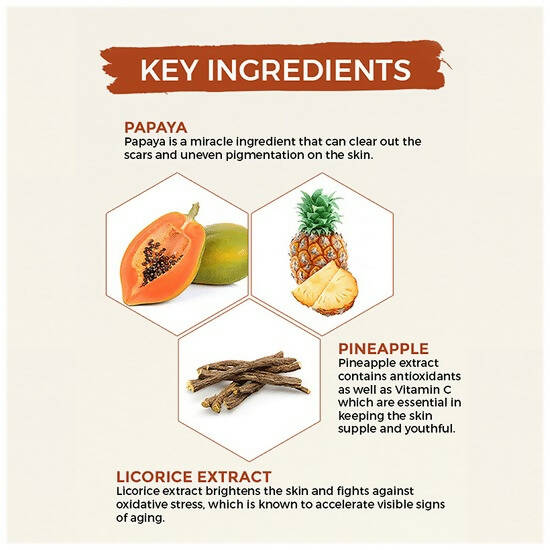 KEY INGREDIENTS

PAPAYA
Papaya is a miracle ingredient that can clear out the scars and uneven pigmentation on the skin.

PINEAPPLE
Pineapple extract contains antioxidants as well as Vitamin C which are essential in keeping the skin supple and youthful.

LICORICE EXTRACT
Licorice extract brightens the skin and fights against oxidative stress, which is known to accelerate visible signs of aging.